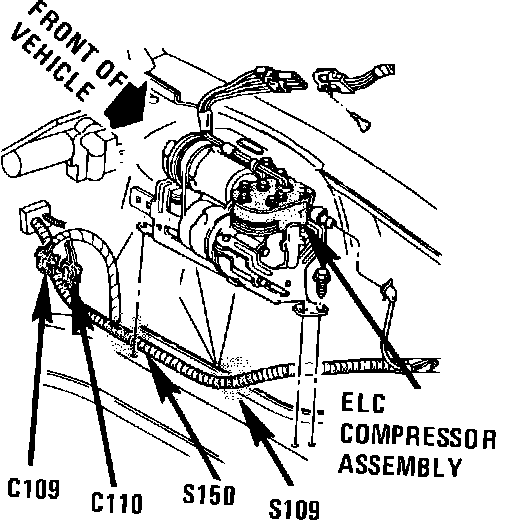 FRONT OF VEHICLE

ELC COMPRESSOR ASSEMBLY

C109

C110

S150

S109