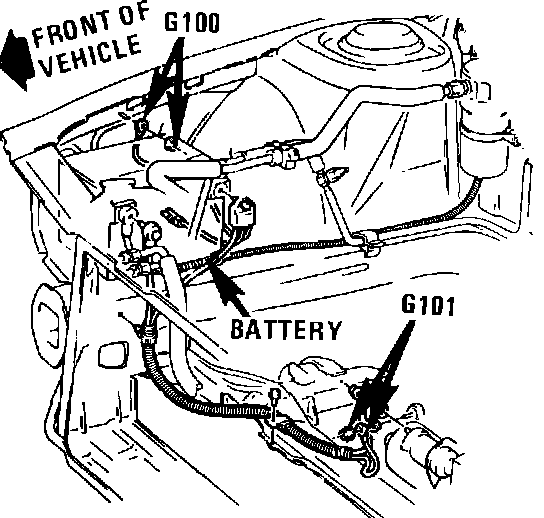 FRONT OF VEHICLE

G100

BATTERY

G101