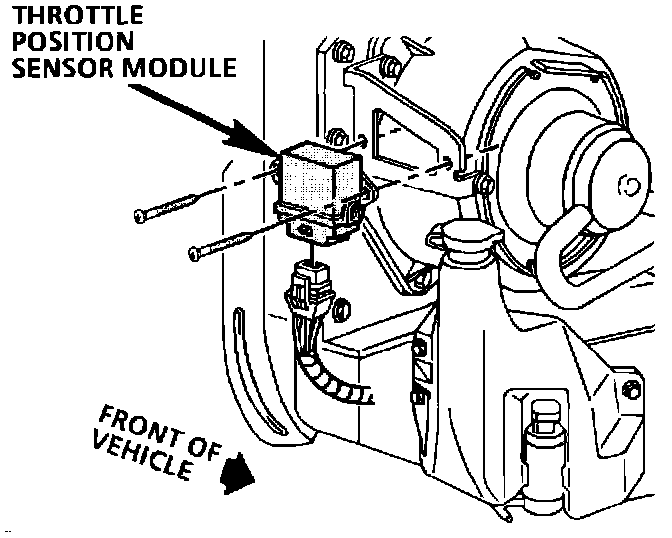 THROTTLE POSITION SENSOR MODULE

FRONT OF VEHICLE