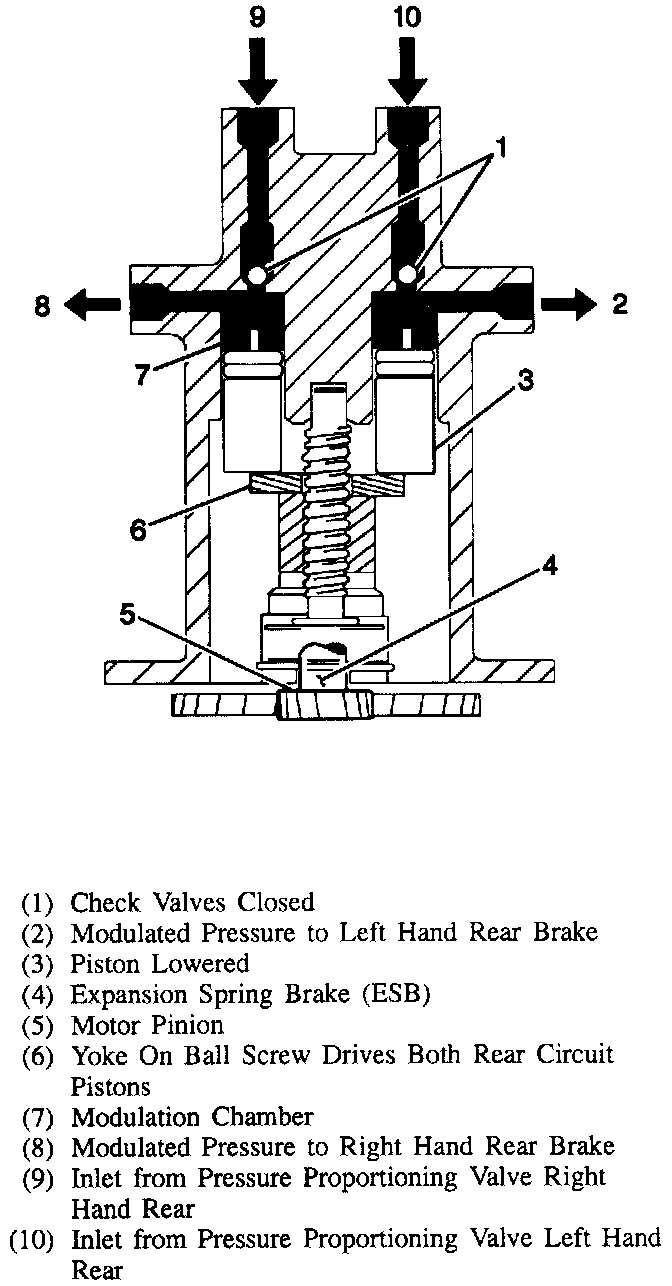 9
10
1
8
2
7
3
6
4
5

(1) Check Valves Closed
(2) Modulated Pressure to Left Hand Rear Brake
(3) Piston Lowered
(4) Expansion Spring Brake (ESB)
(5) Motor Pinion
(6) Yoke On Ball Screw Drives Both Rear Circuit Pistons
(7) Modulation Chamber
(8) Modulated Pressure to Right Hand Rear Brake
(9) Inlet from Pressure Proportioning Valve Right Hand Rear
(10) Inlet from Pressure Proportioning Valve Left Hand Rear