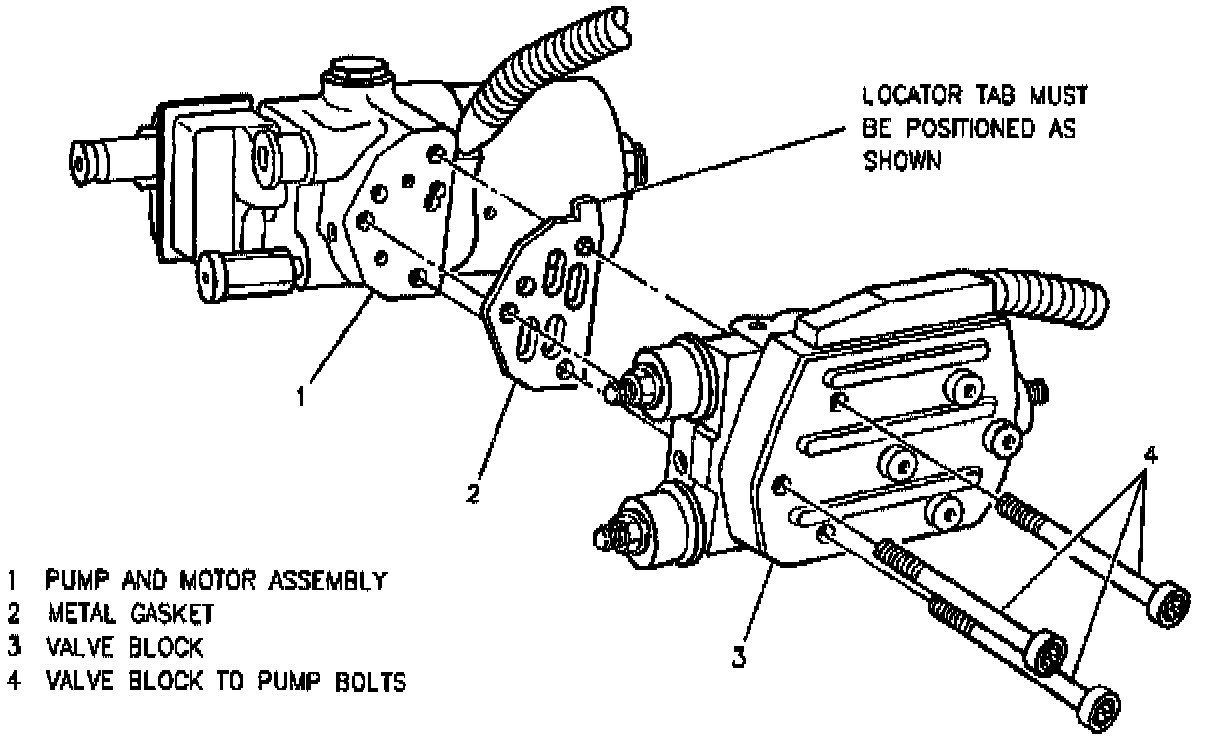 LOCATOR TAB MUST BE POSITIONED AS SHOWN

1

2

3

4

1 PUMP AND MOTOR ASSEMBLY
2 METAL GASKET
3 VALVE BLOCK
4 VALVE BLOCK TO PUMP BOLTS