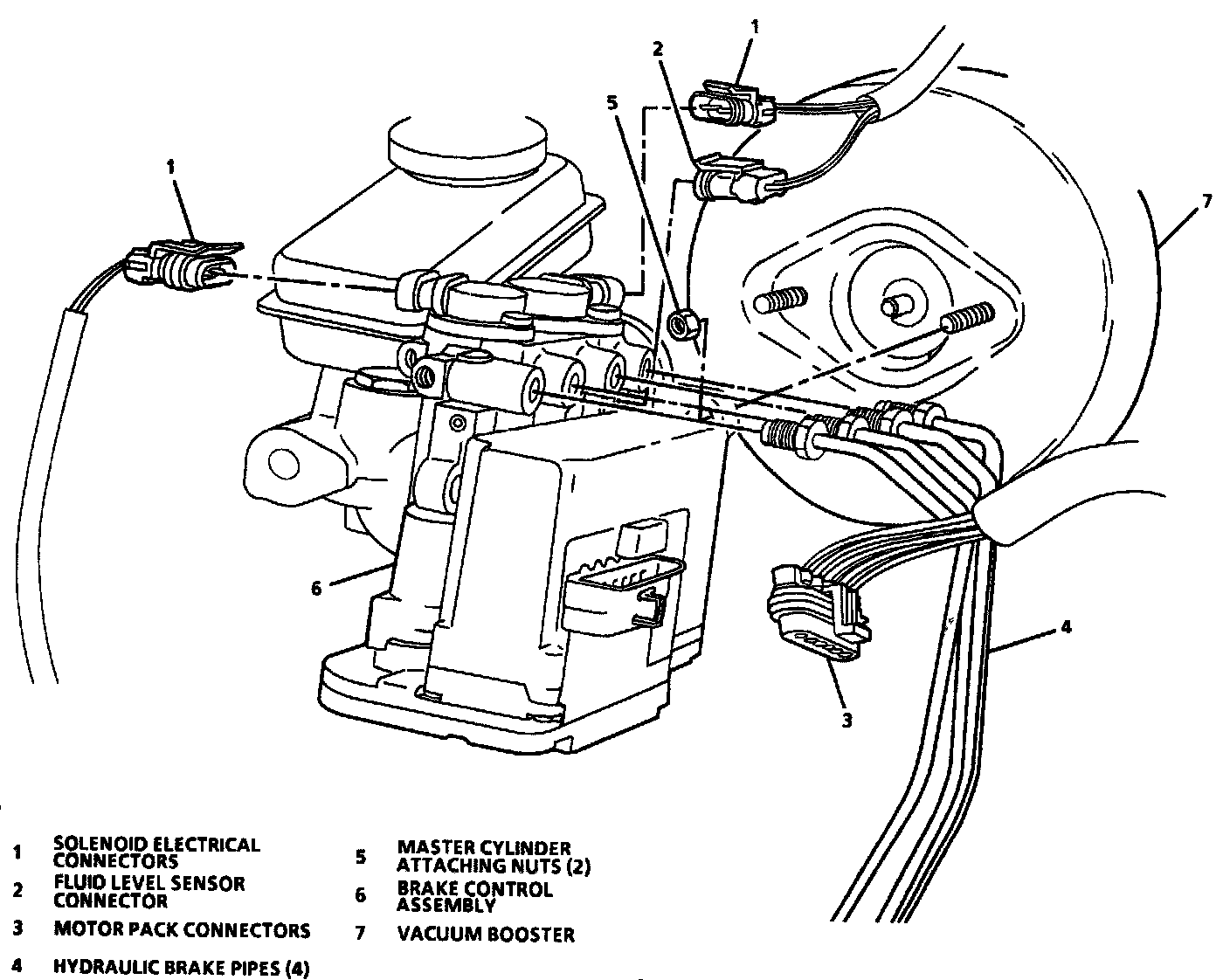 1
2
5
1
7
6
4
3

1 SOLENOID ELECTRICAL CONNECTORS
2 FLUID LEVEL SENSOR CONNECTOR
3 MOTOR PACK CONNECTORS
4 HYDRAULIC BRAKE PIPES (4)

5 MASTER CYLINDER ATTACHING NUTS (2)
6 BRAKE CONTROL ASSEMBLY
7 VACUUM BOOSTER