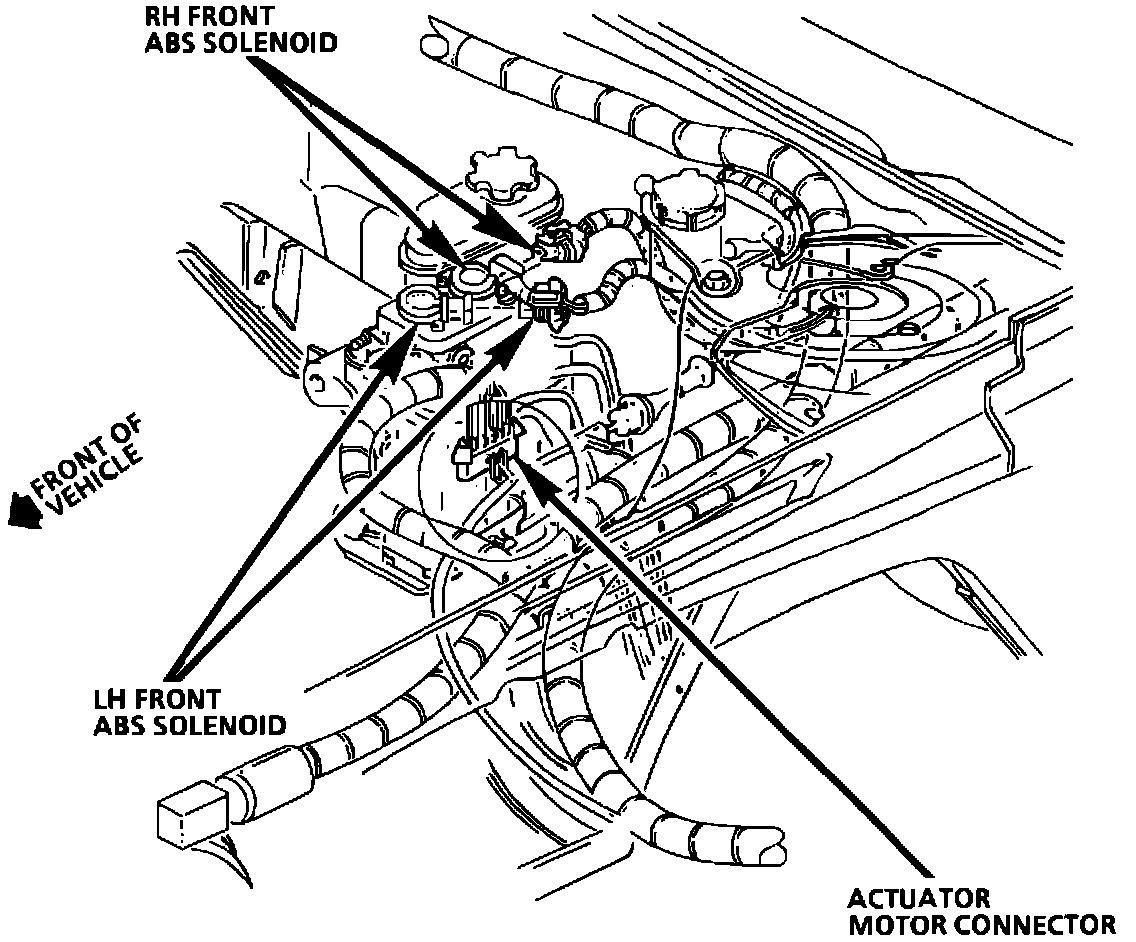 RH FRONT
ABS SOLENOID

FRONT OF
VEHICLE

LH FRONT
ABS SOLENOID

ACTUATOR
MOTOR CONNECTOR