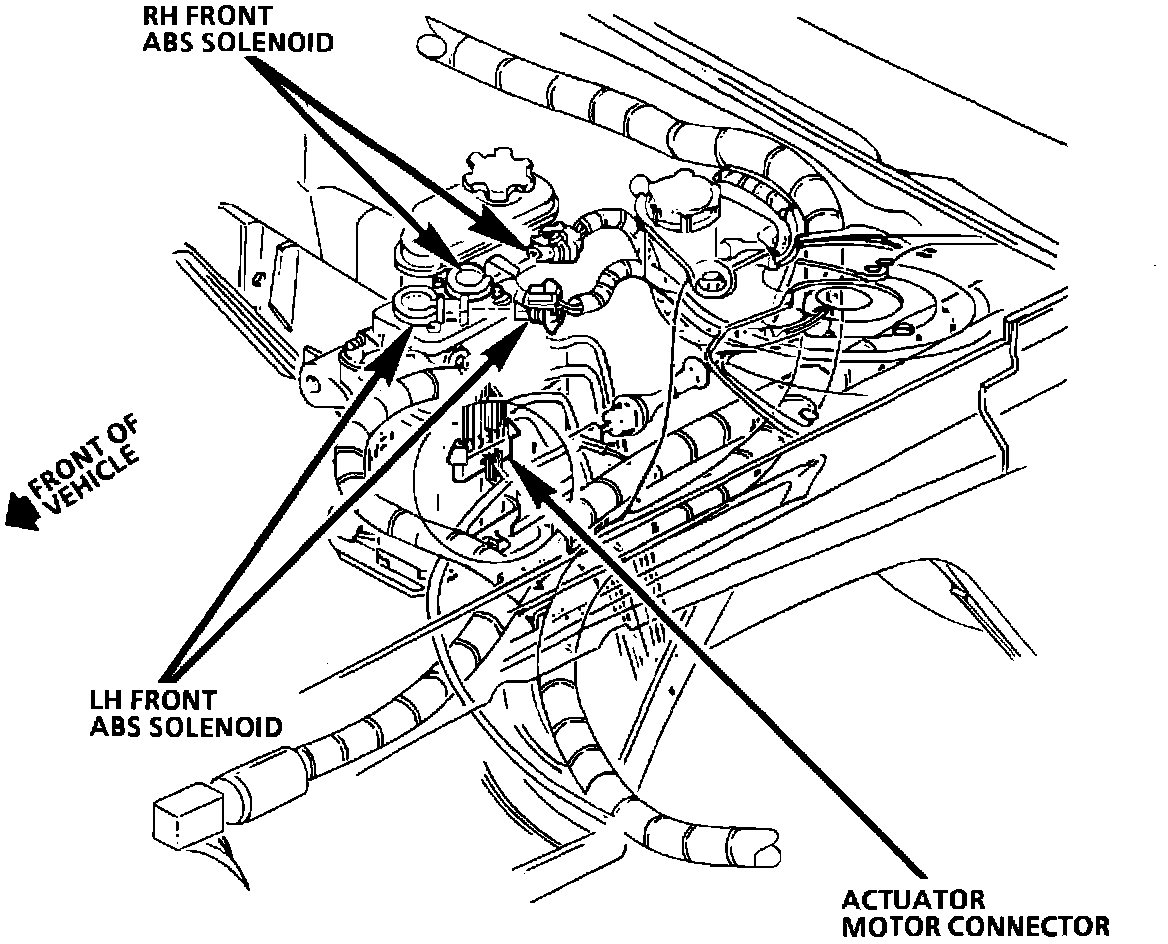 RH FRONT
ABS SOLENOID

FRONT OF
VEHICLE

LH FRONT
ABS SOLENOID

ACTUATOR
MOTOR CONNECTOR