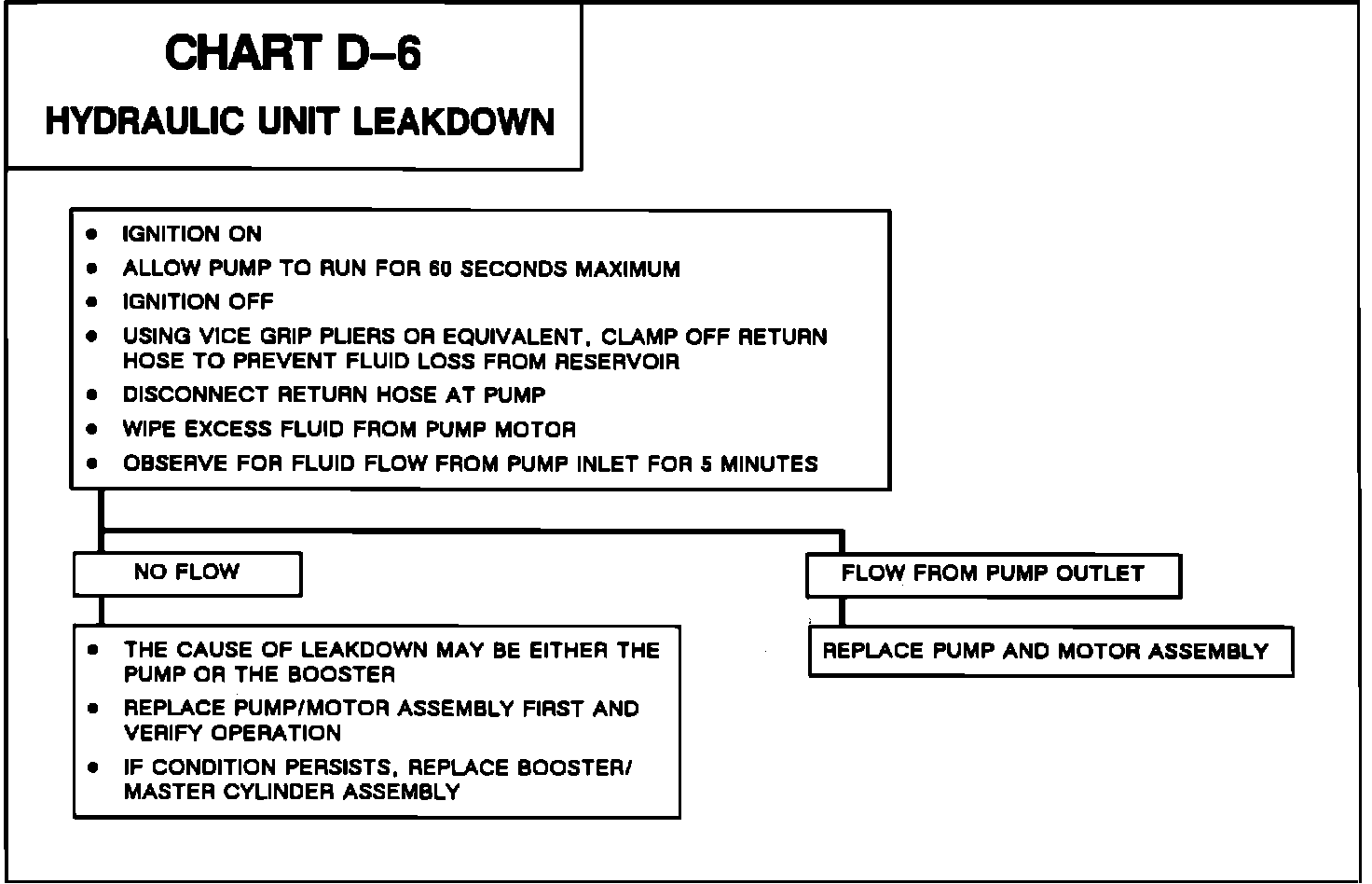 CHART D–6
HYDRAULIC UNIT LEAKDOWN

• IGNITION ON
• ALLOW PUMP TO RUN FOR 60 SECONDS MAXIMUM
• IGNITION OFF
• USING VICE GRIP PLIERS OR EQUIVALENT, CLAMP OFF RETURN HOSE TO PREVENT FLUID LOSS FROM RESERVOIR
• DISCONNECT RETURN HOSE AT PUMP
• WIPE EXCESS FLUID FROM PUMP MOTOR
• OBSERVE FOR FLUID FLOW FROM PUMP INLET FOR 5 MINUTES

NO FLOW

• THE CAUSE OF LEAKDOWN MAY BE EITHER THE PUMP OR THE BOOSTER
• REPLACE PUMP/MOTOR ASSEMBLY FIRST AND VERIFY OPERATION
• IF CONDITION PERSISTS, REPLACE BOOSTER/ MASTER CYLINDER ASSEMBLY

FLOW FROM PUMP OUTLET

REPLACE PUMP AND MOTOR ASSEMBLY