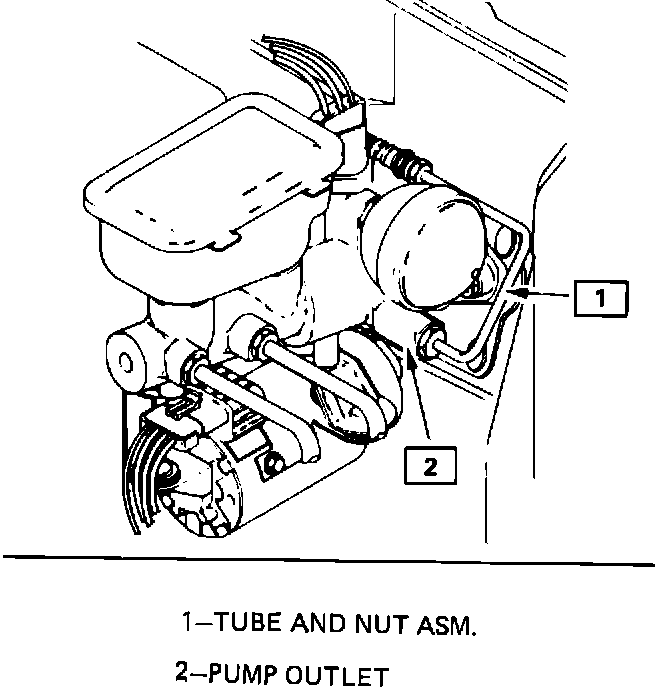 1

2

1–TUBE AND NUT ASM.

2–PUMP OUTLET