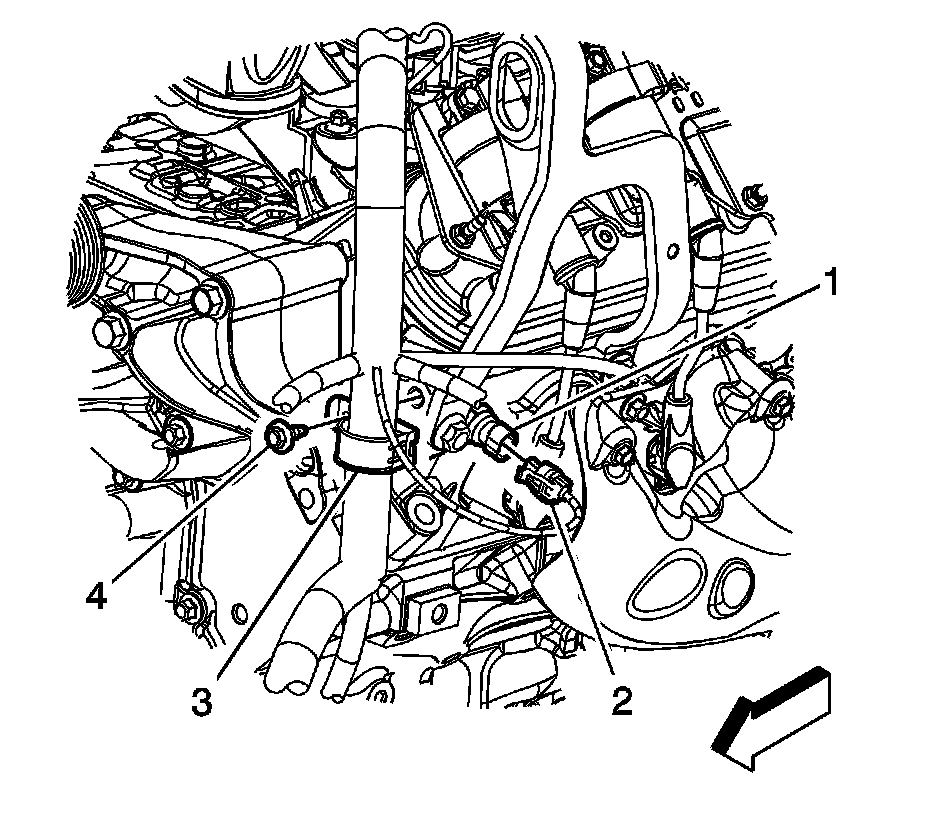 1
4
3
2