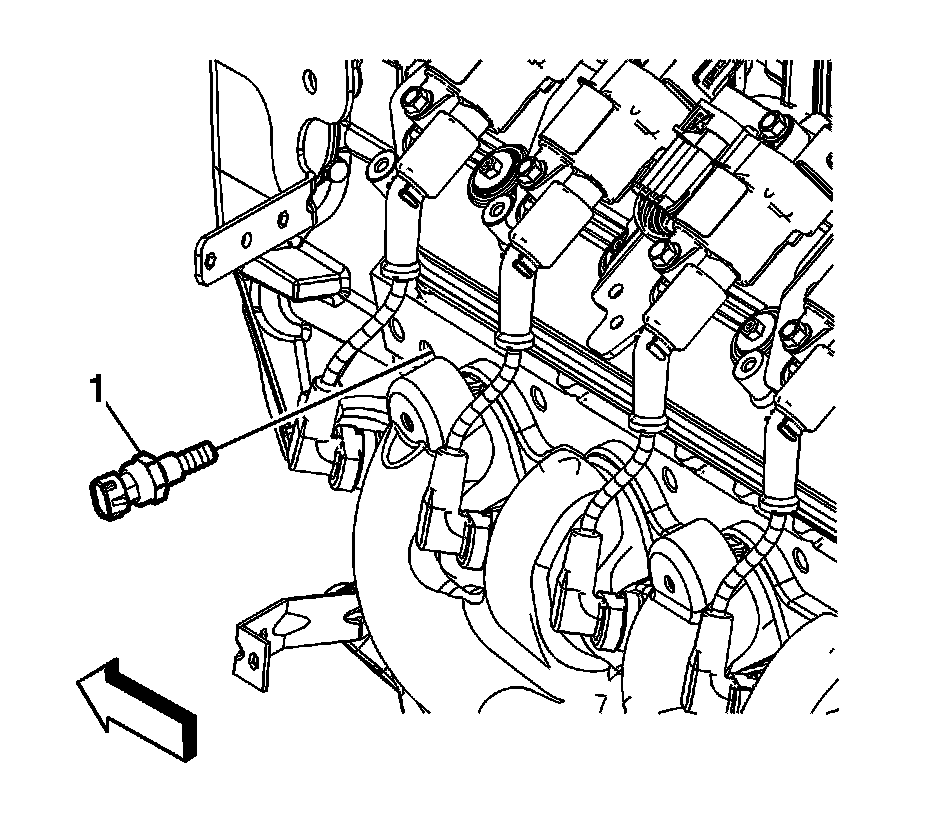 1