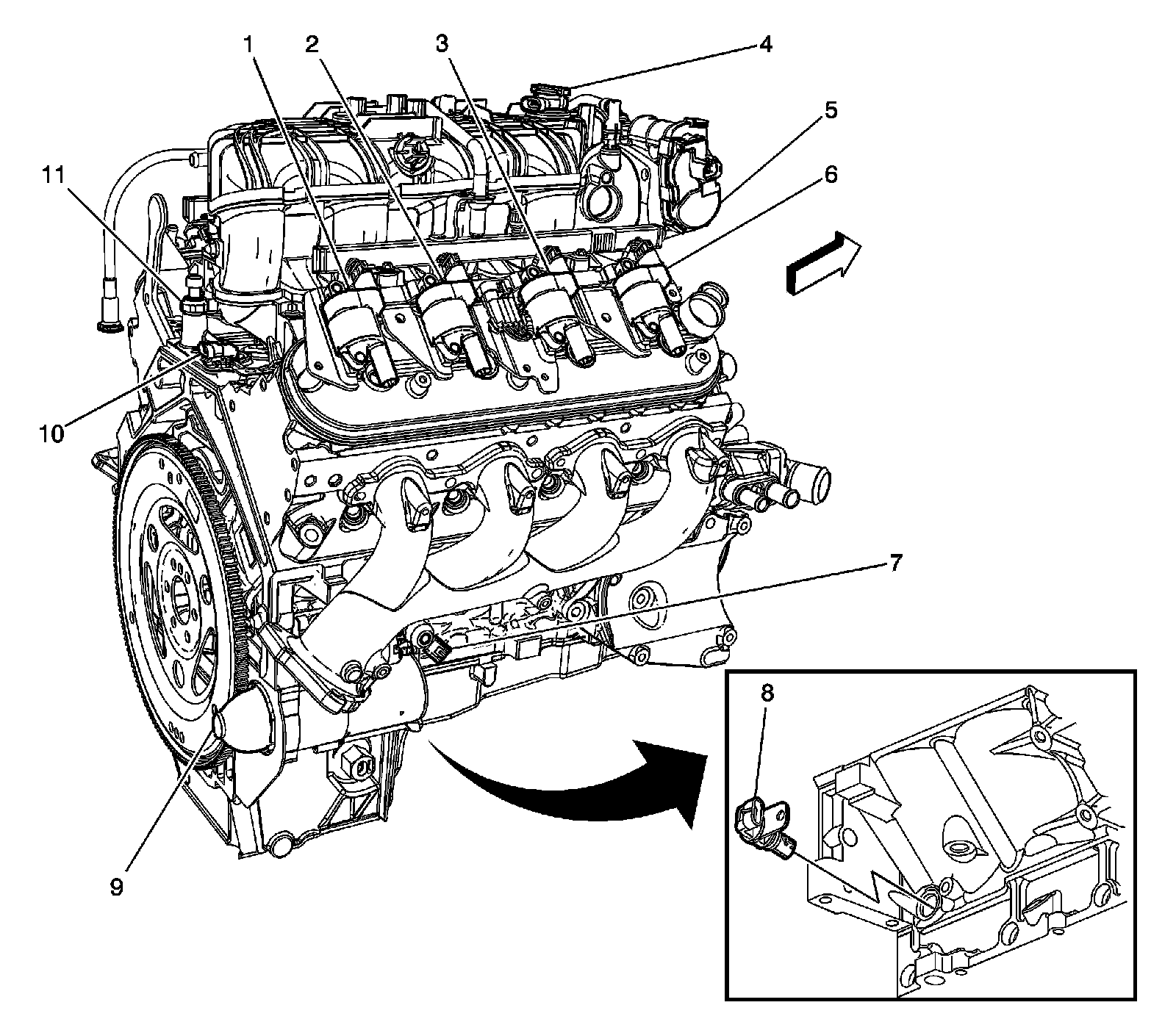 1
2
3
4
5
6
11
10
7
8
9