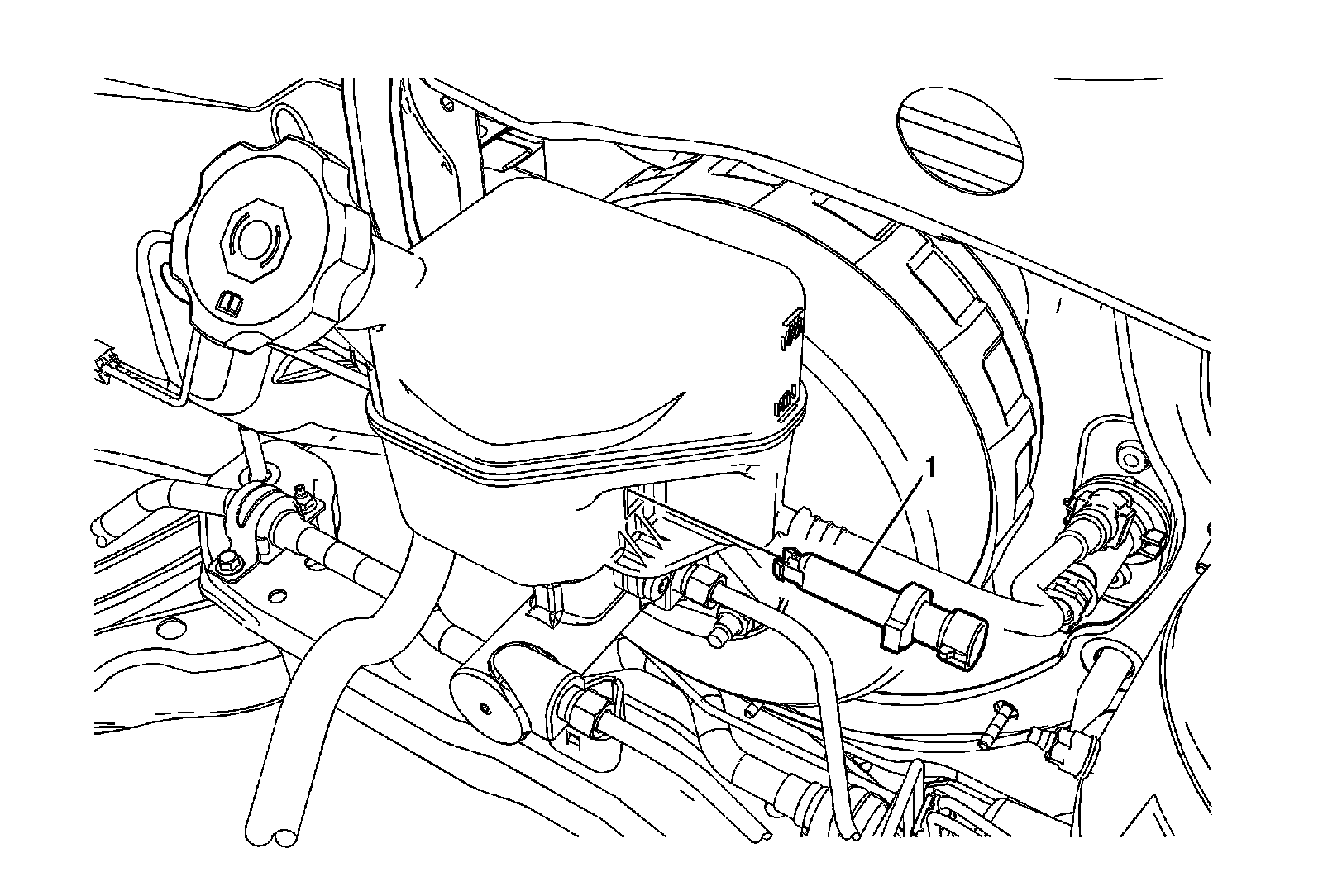 1