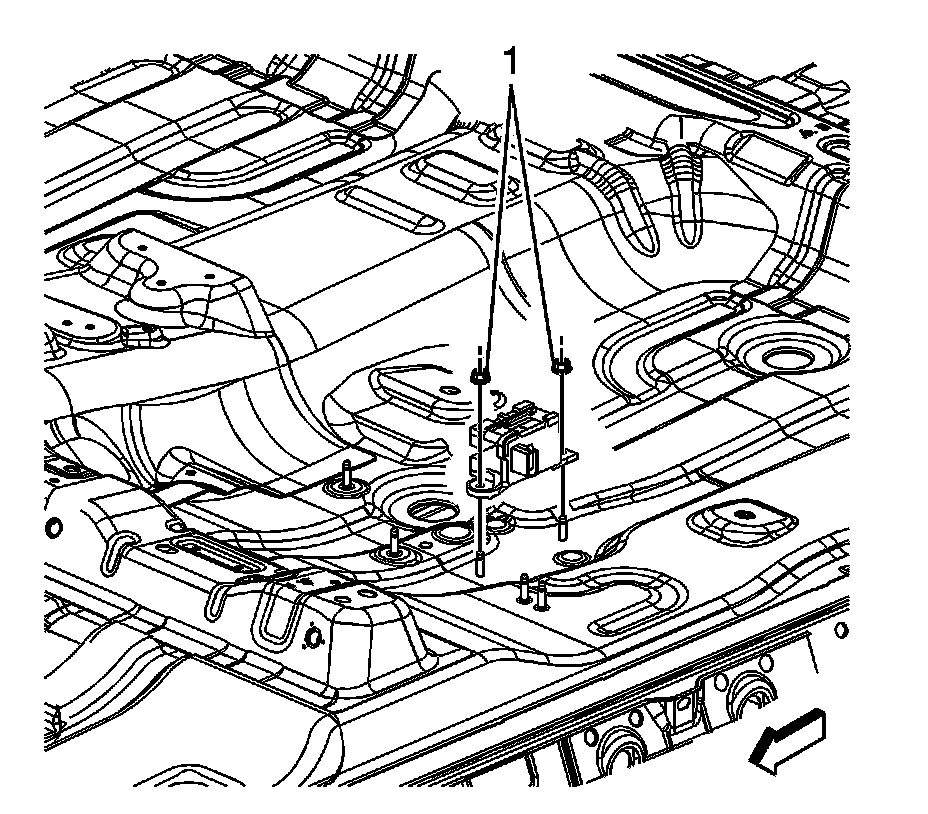 1