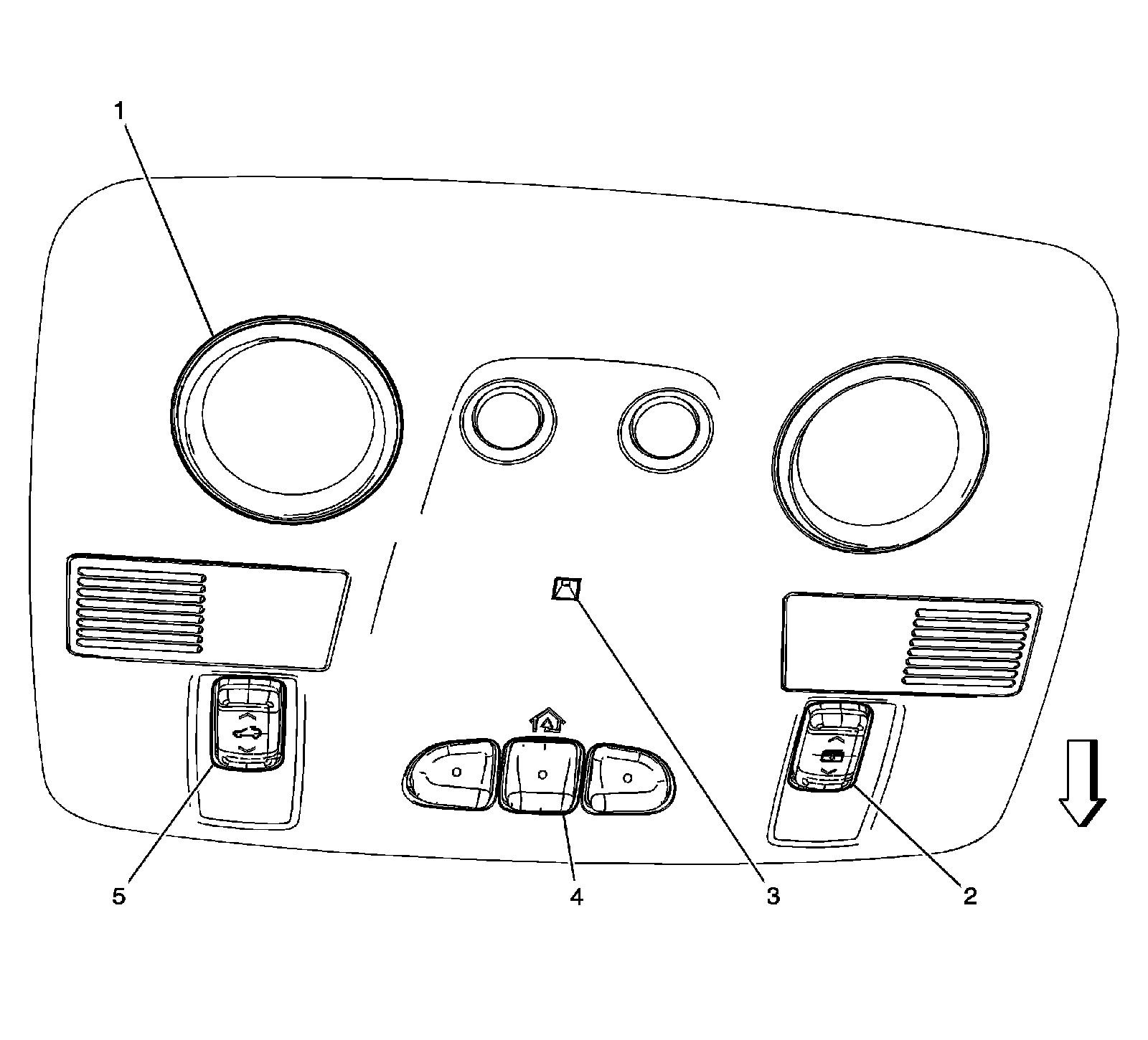 1

5

4

3

2