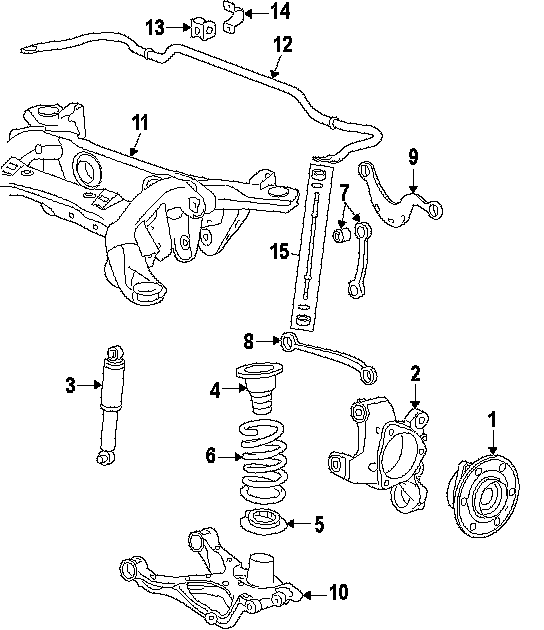 13
14
12
11
9
7
15
8
3
4
2
1
6
5
10