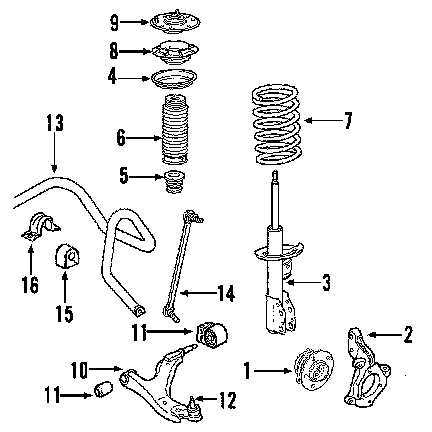 9
8
4
13
6
7
5
16
15
14
3
11
2
10
1
11
12