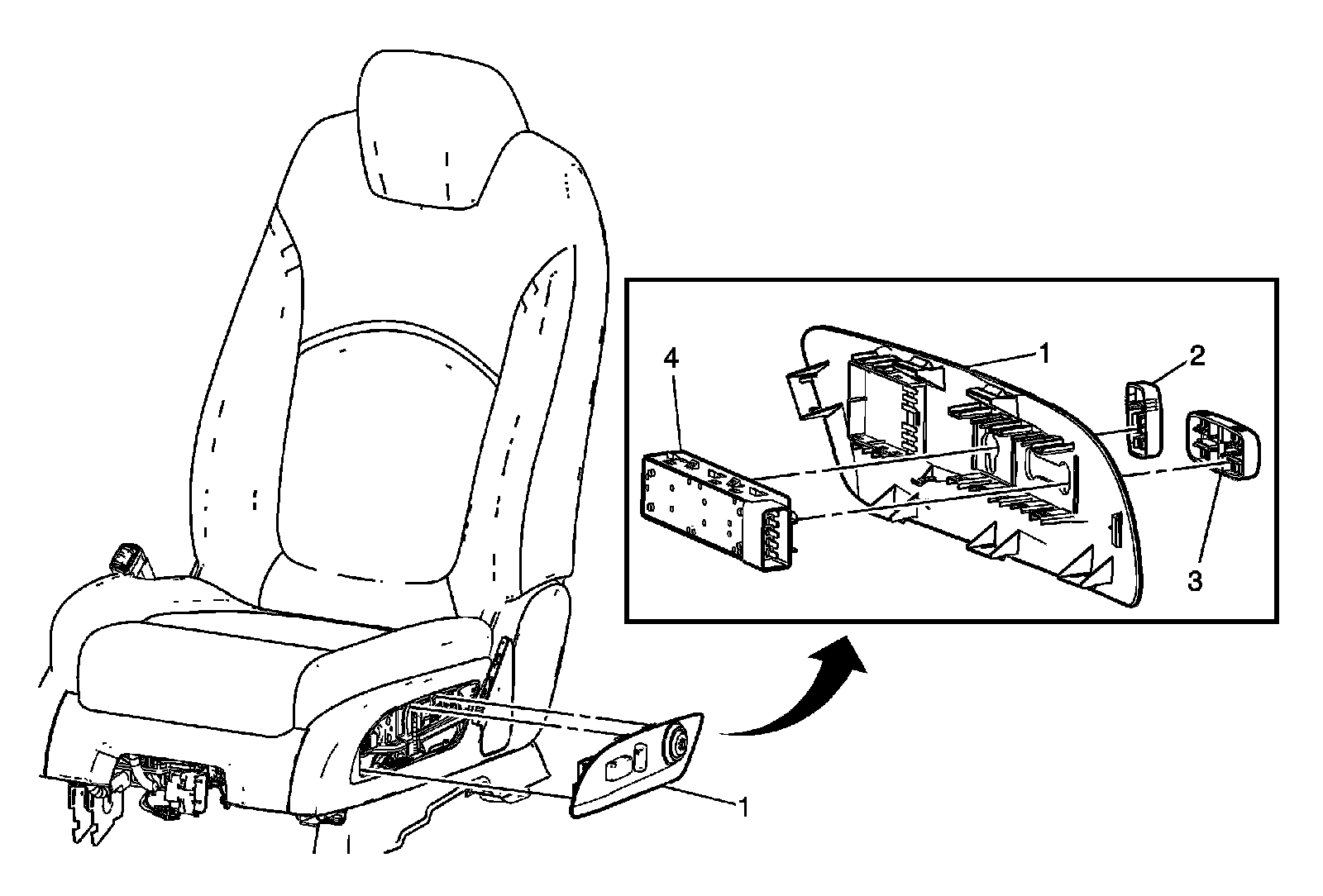 4
1
2
3
1