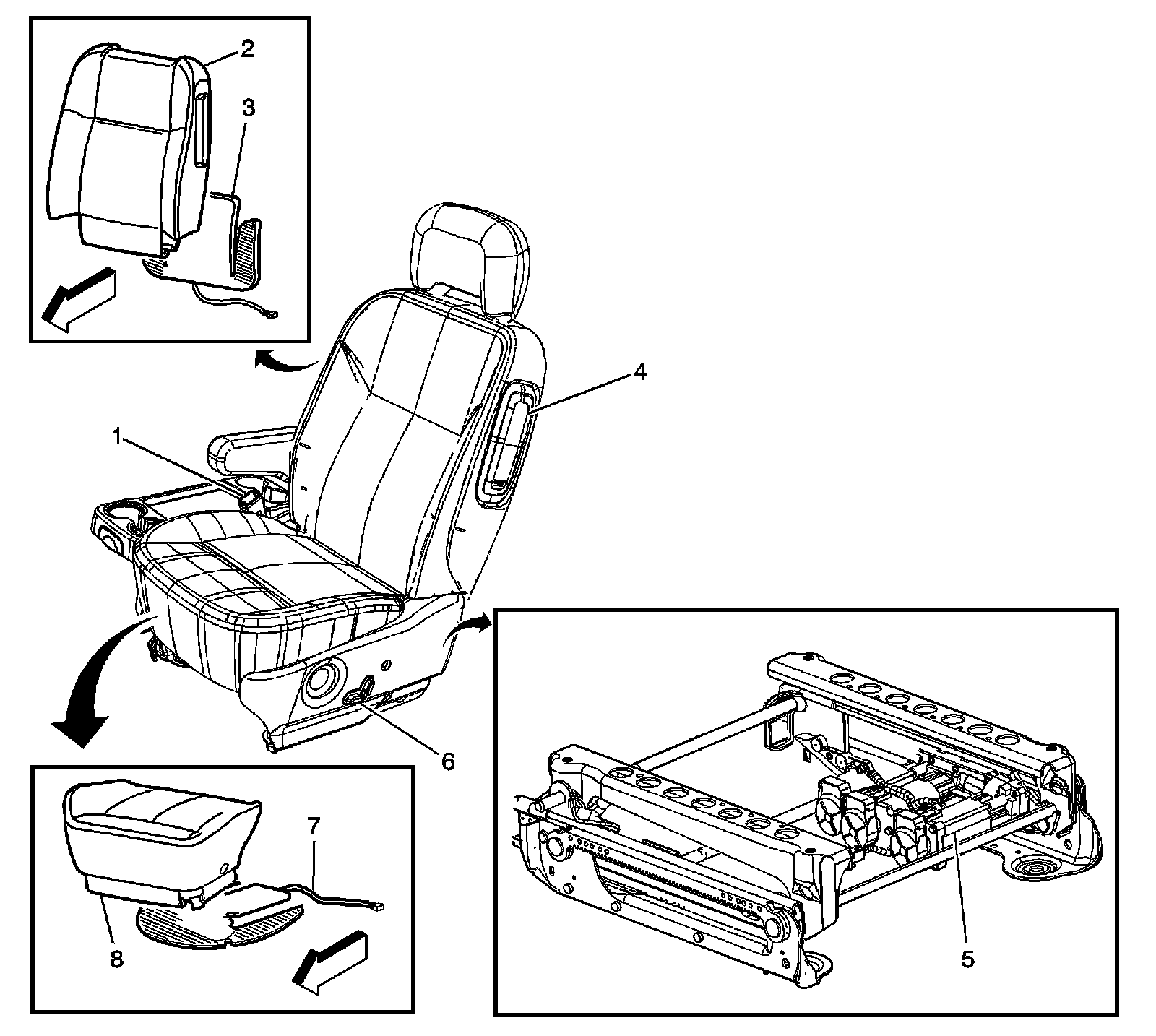 2
3
4
1
6
7
8
5