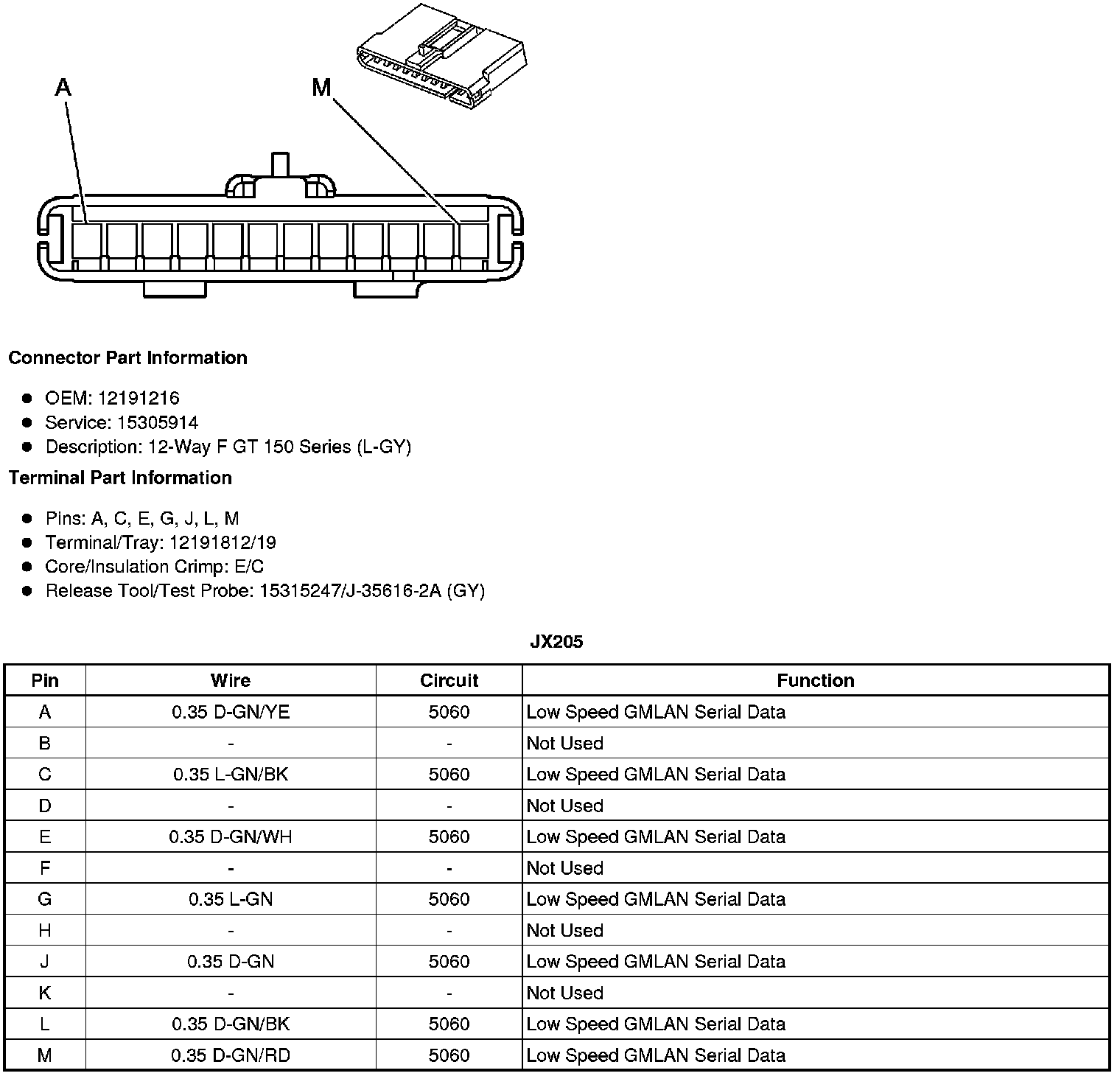 A

M

Connector Part Information

- OEM: 12191216
- Service: 15305914
- Description: 12-Way F GT 150 Series (L-GY)

Terminal Part Information

- Pins: A, C, E, G, J, L, M
- Terminal/Tray: 12191812/19
- Core/Insulation Crimp: E/C
- Release Tool/Test Probe: 15315247/J-35616-2A (GY)

JX205

| Pin | Wire | Circuit | Function |
|---|---|---|---|
| A | 0.35 D-GN/YE | 5060 | Low Speed GMLAN Serial Data |
| B | - | - | Not Used |
| C | 0.35 L-GN/BK | 5060 | Low Speed GMLAN Serial Data |
| D | - | - | Not Used |
| E | 0.35 D-GN/WH | 5060 | Low Speed GMLAN Serial Data |
| F | - | - | Not Used |
| G | 0.35 L-GN | 5060 | Low Speed GMLAN Serial Data |
| H | - | - | Not Used |
| J | 0.35 D-GN | 5060 | Low Speed GMLAN Serial Data |
| K | - | - | Not Used |
| L | 0.35 D-GN/BK | 5060 | Low Speed GMLAN Serial Data |
| M | 0.35 D-GN/RD | 5060 | Low Speed GMLAN Serial Data |