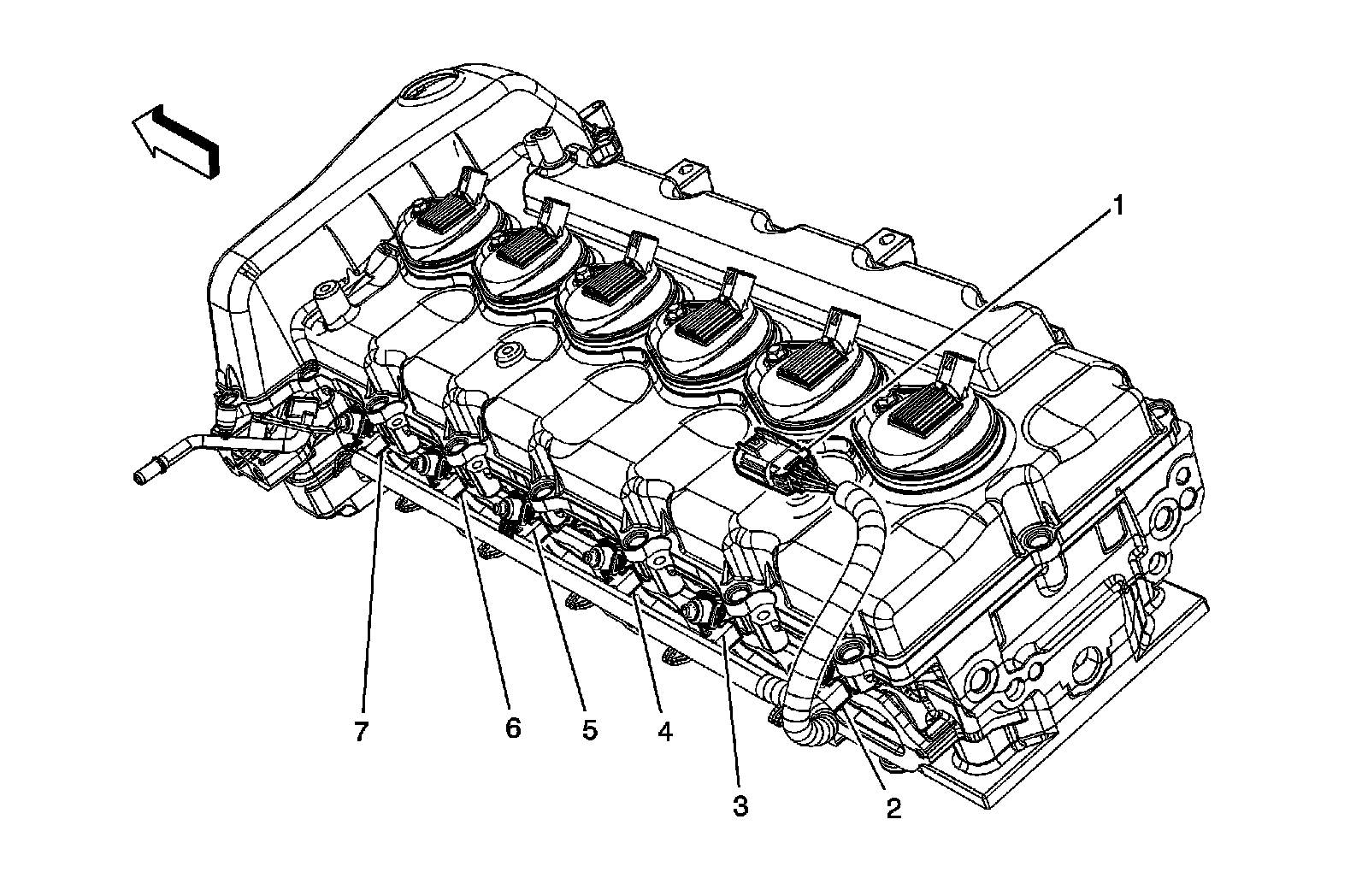 1
7
6
5
4
3
2