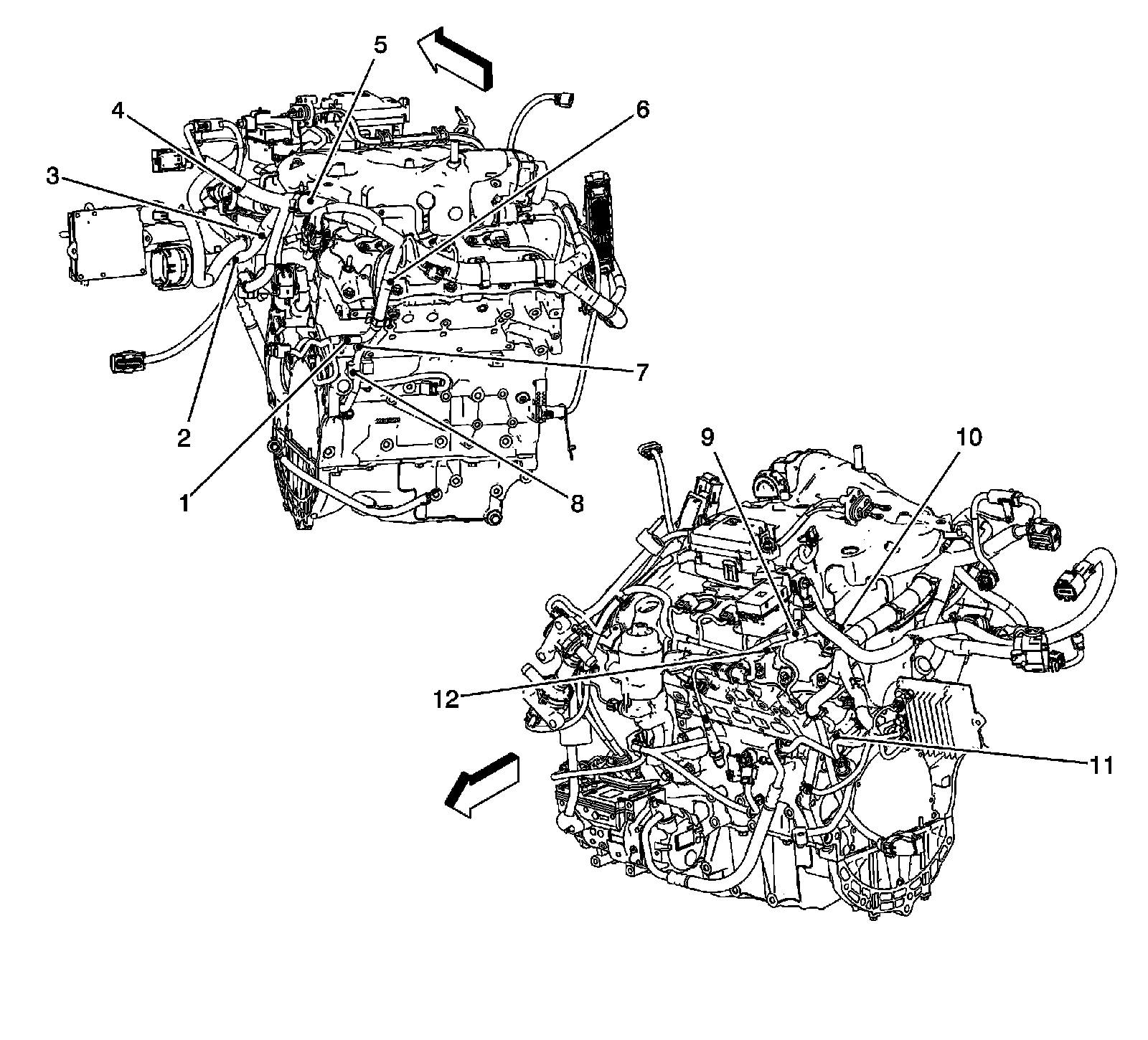 5
4
6
3
7
2
1
8
9
10
12
11