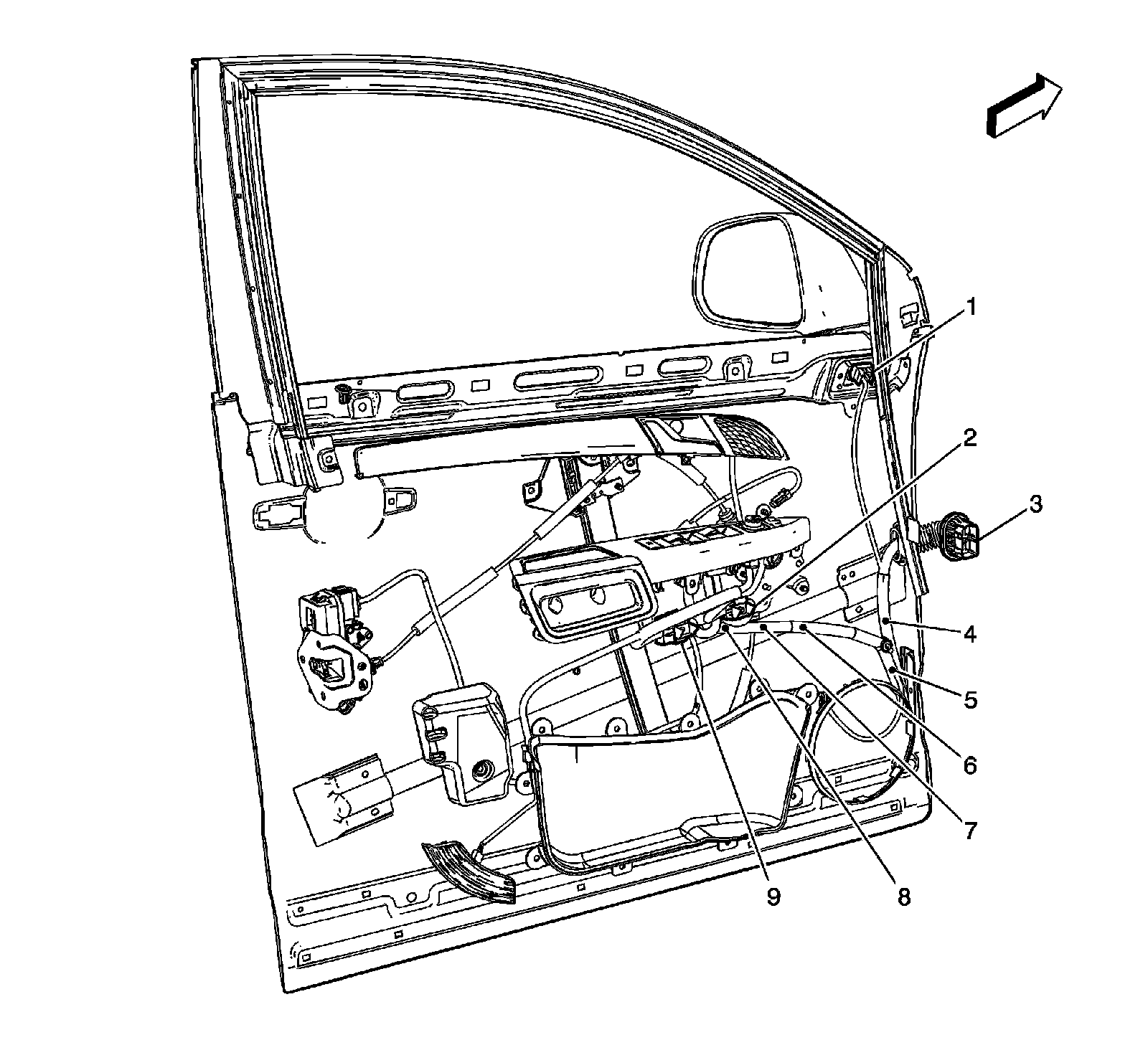 1
2
3
4
5
6
7
8
9