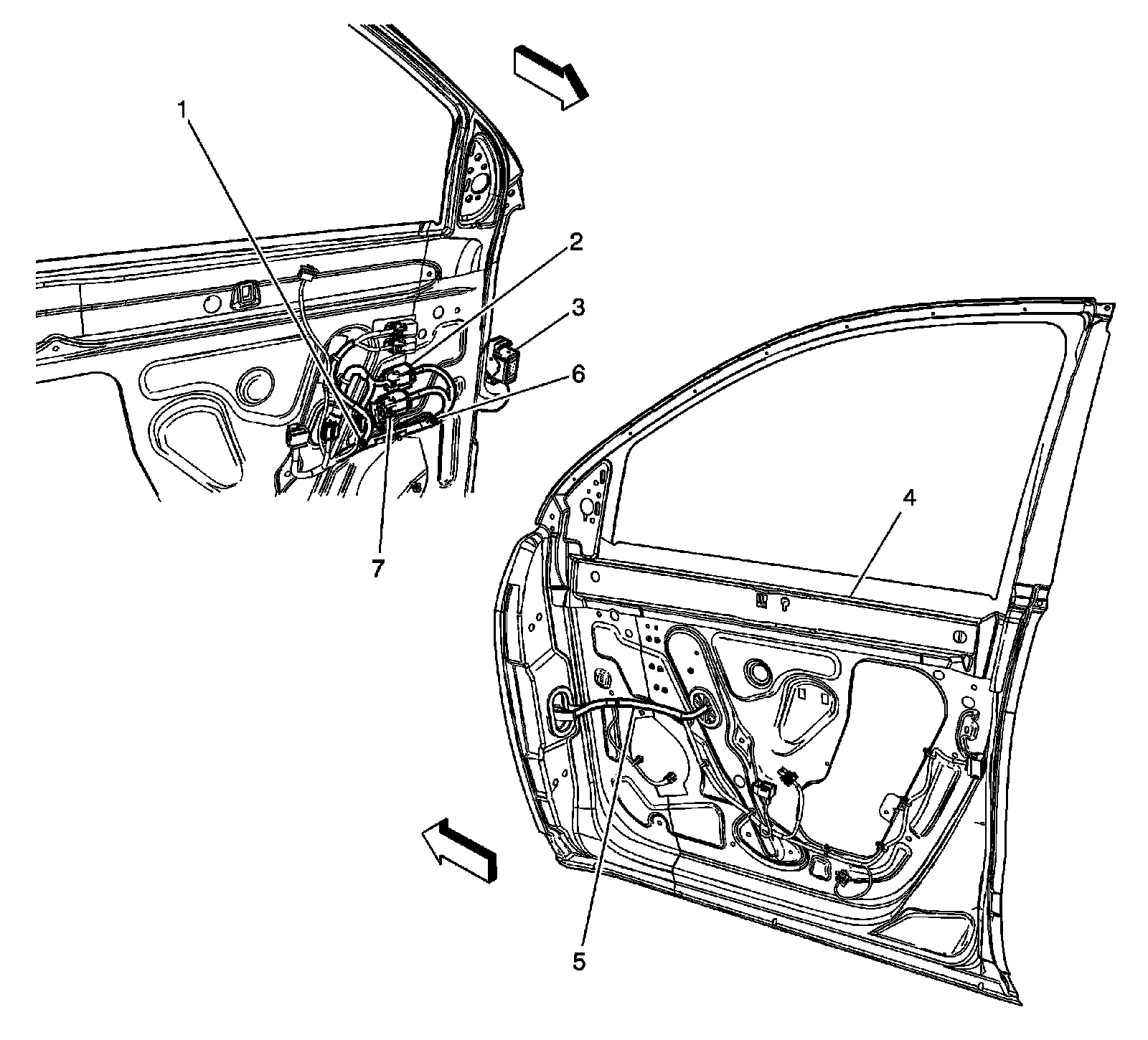 1
2
3
6
7
4
5