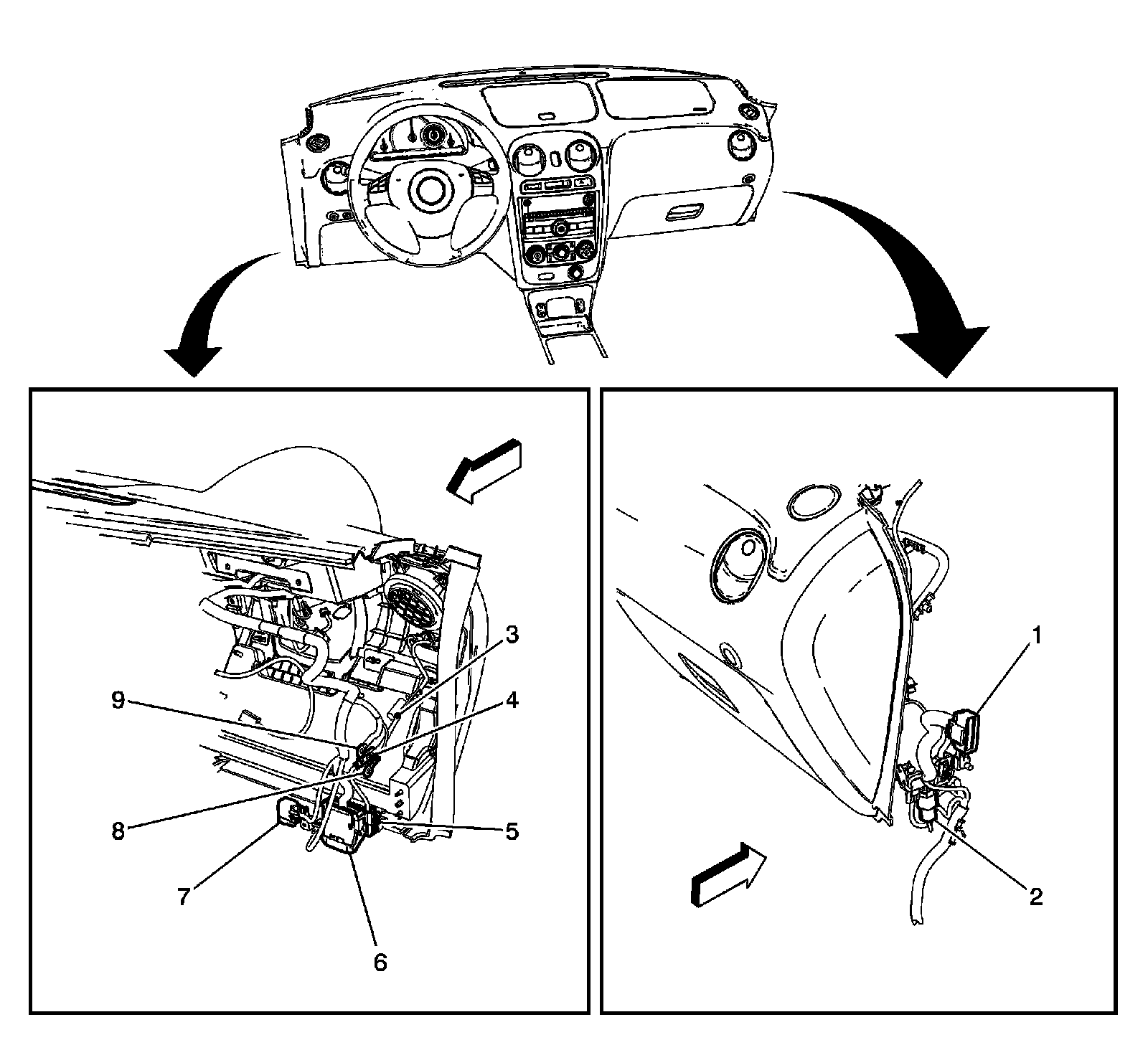 3
9
4
8
5
7
6
1
2