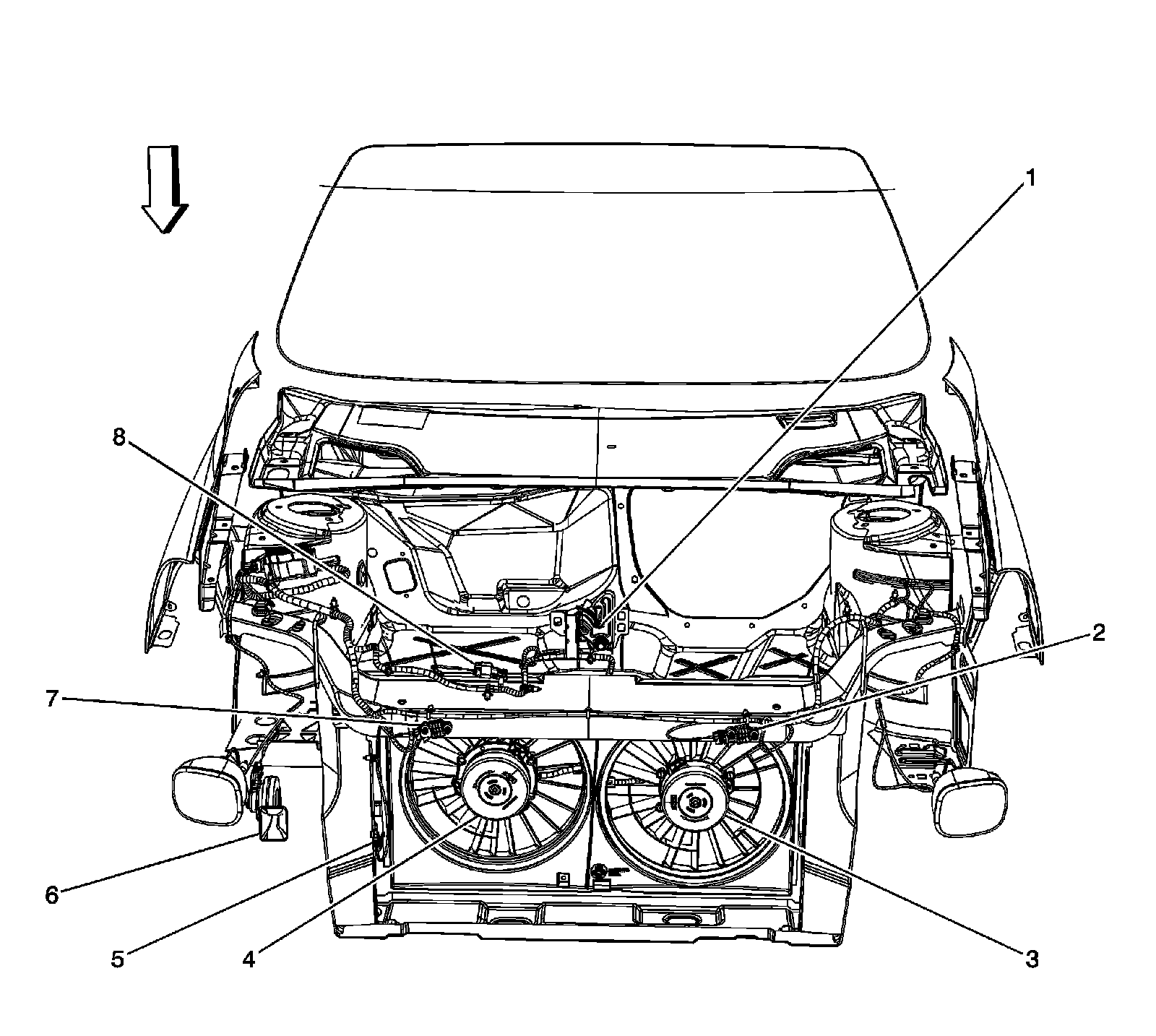 1
8
2
7
6
5
4
3