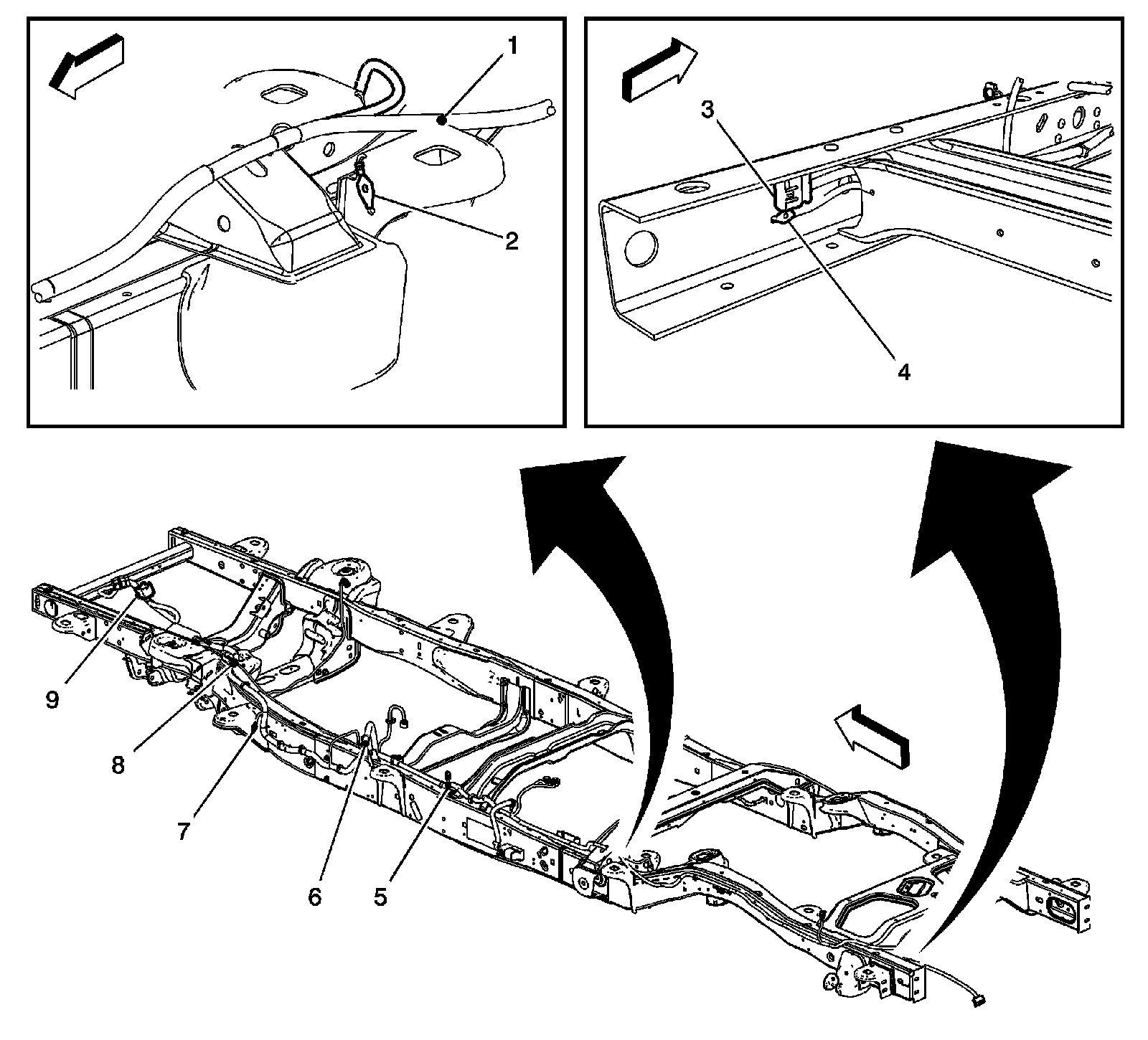 1
2
3
4
9
8
7
6
5