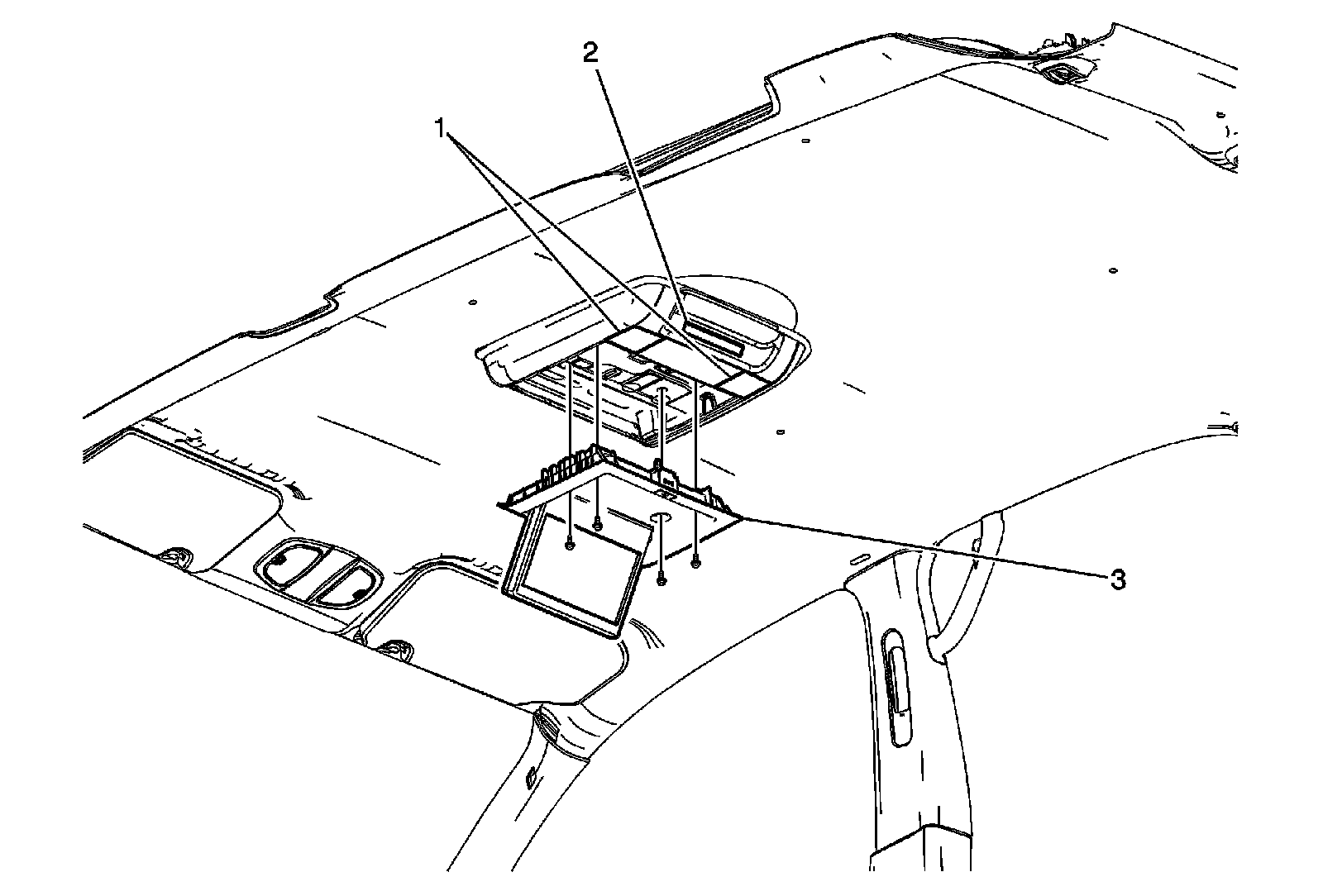 2
1
3