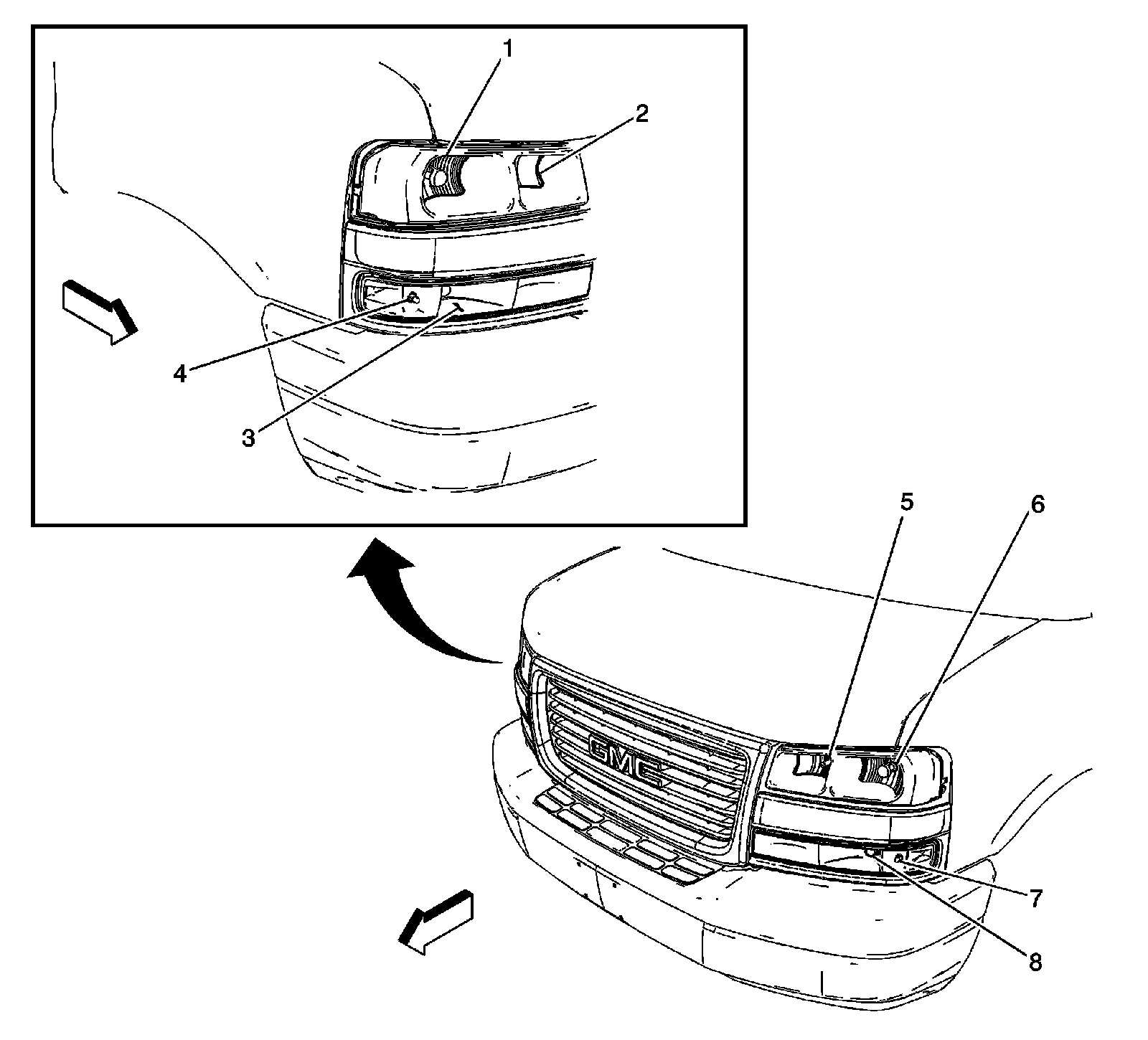 1
2
4
3
5
6
GMC
7
8