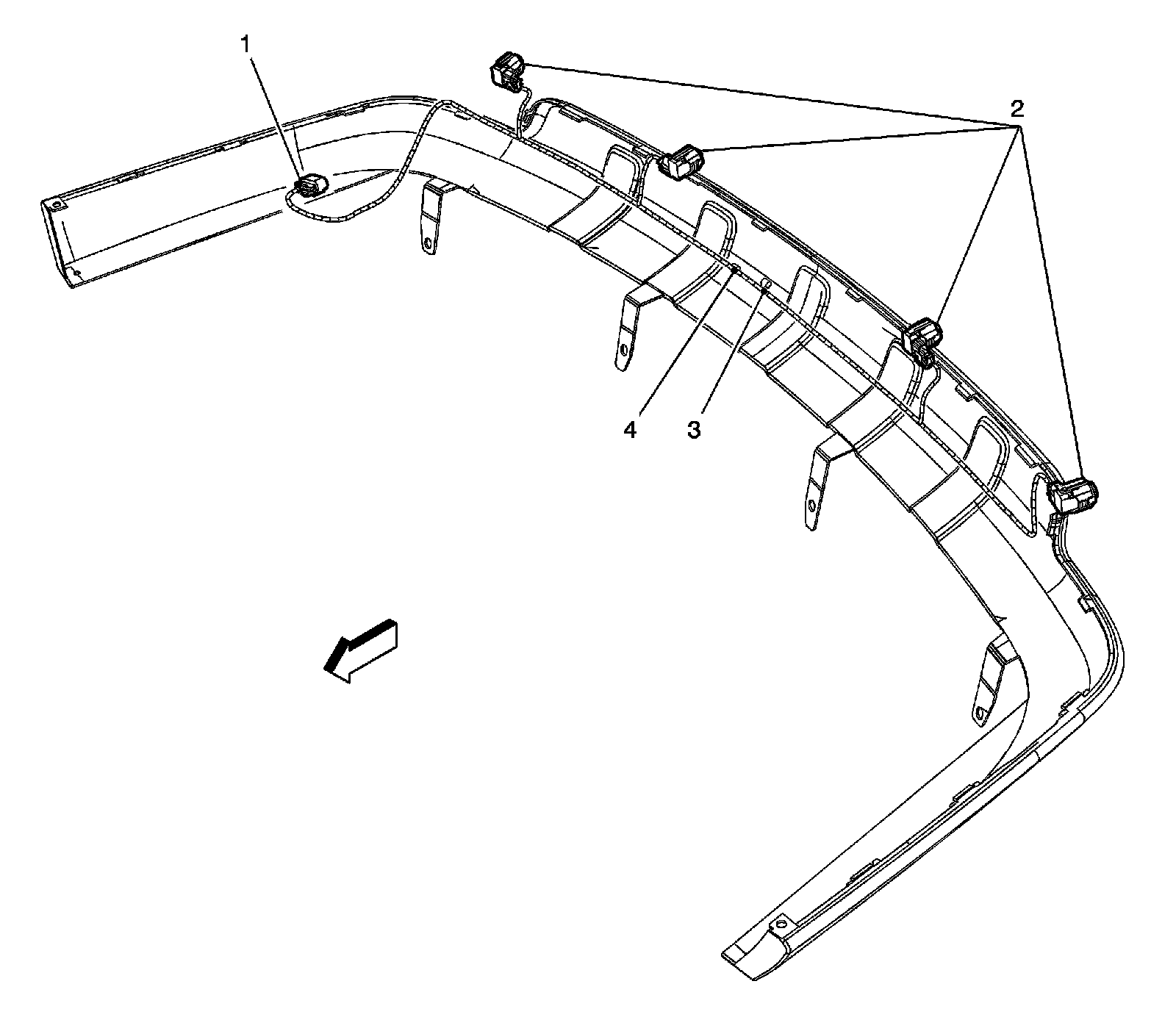 1
2
4
3