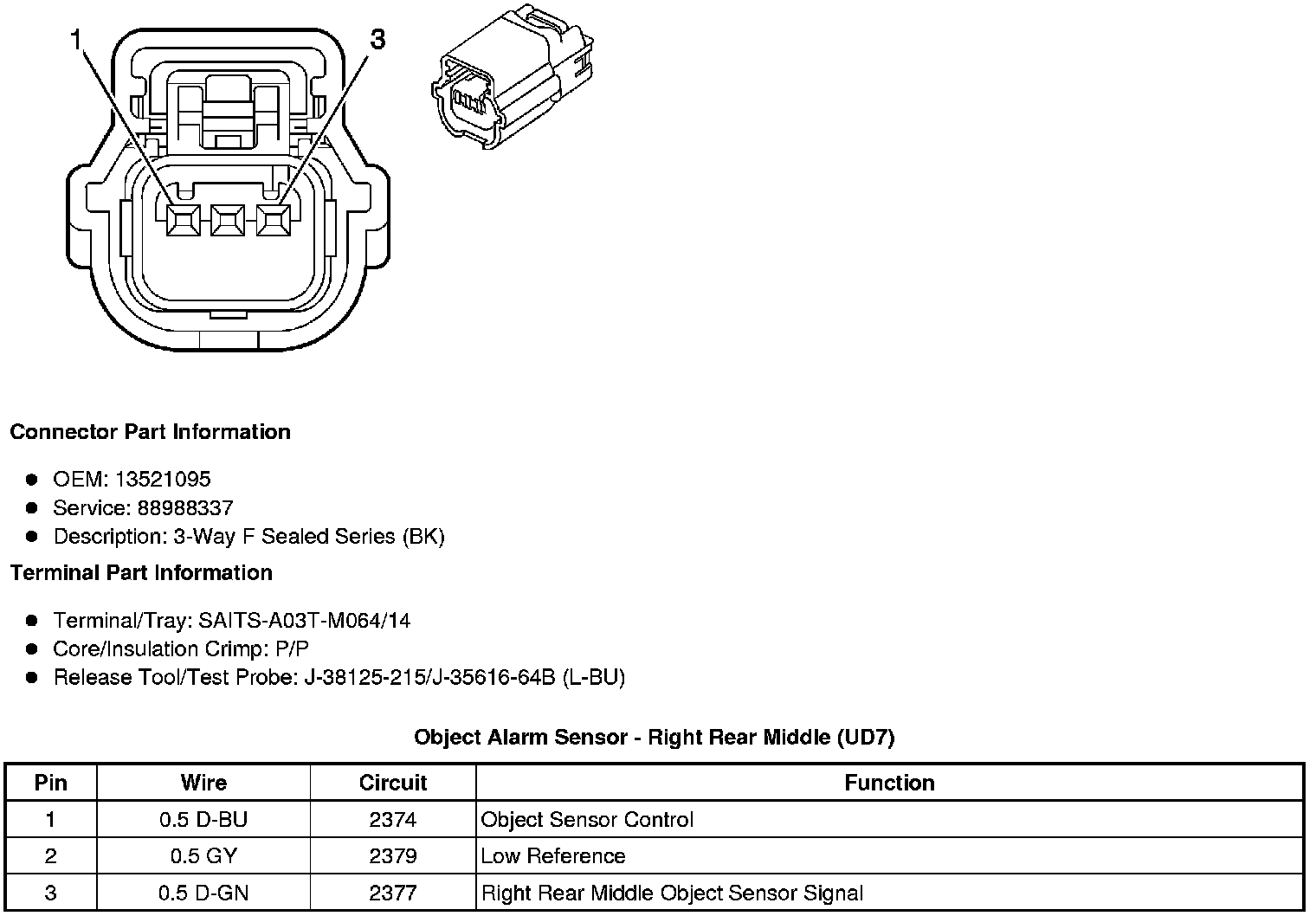 1
3

Connector Part Information

- OEM: 13521095
- Service: 88988337
- Description: 3-Way F Sealed Series (BK)

Terminal Part Information

- Terminal/Tray: SAITS-A03T-M064/14
- Core/Insulation Crimp: P/P
- Release Tool/Test Probe: J-38125-215/J-35616-64B (L-BU)

Object Alarm Sensor - Right Rear Middle (UD7)

| Pin | Wire | Circuit | Function |
|---|---|---|---|
| 1 | 0.5 D-BU | 2374 | Object Sensor Control |
| 2 | 0.5 GY | 2379 | Low Reference |
| 3 | 0.5 D-GN | 2377 | Right Rear Middle Object Sensor Signal |