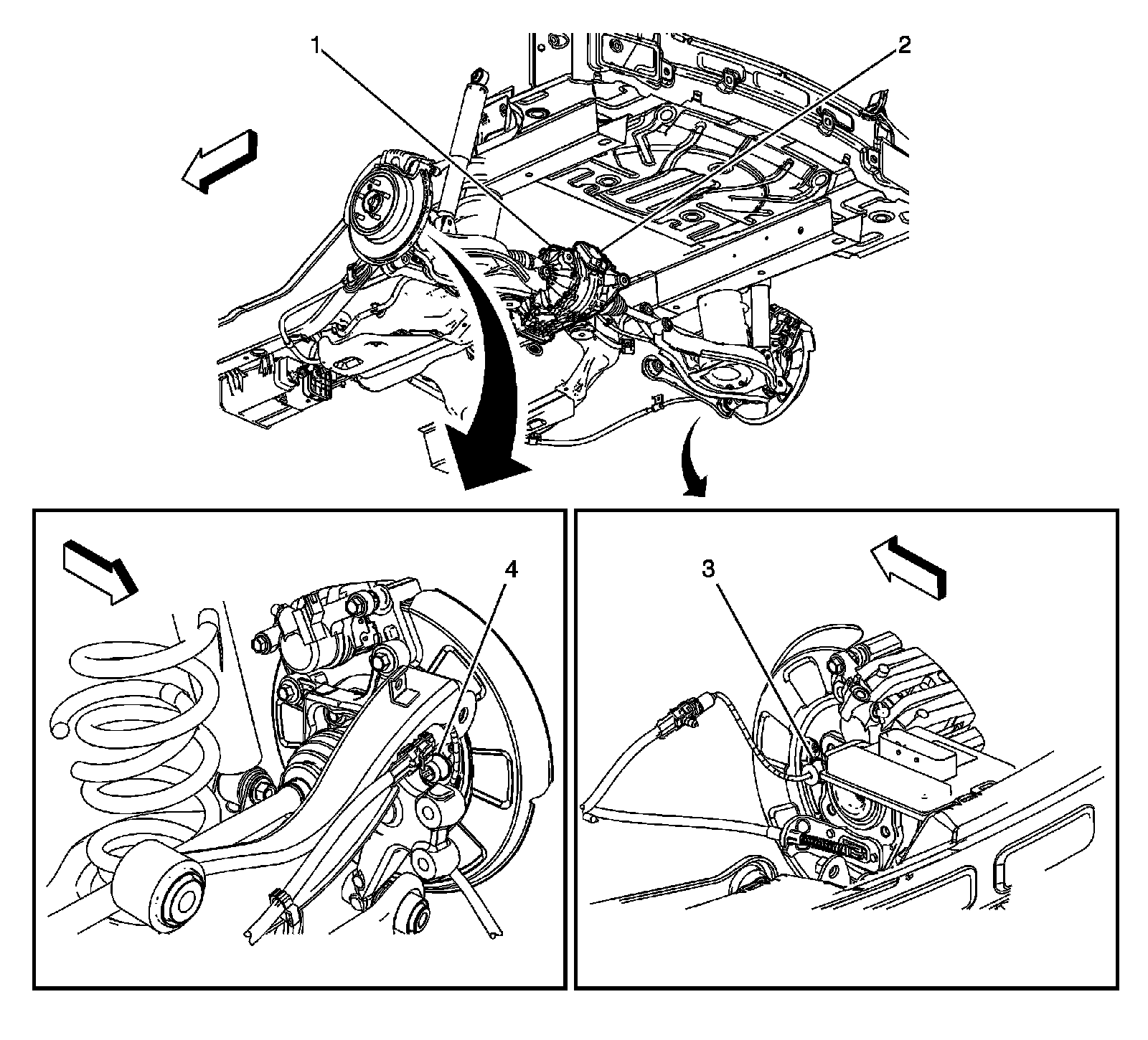 1
2
4
3