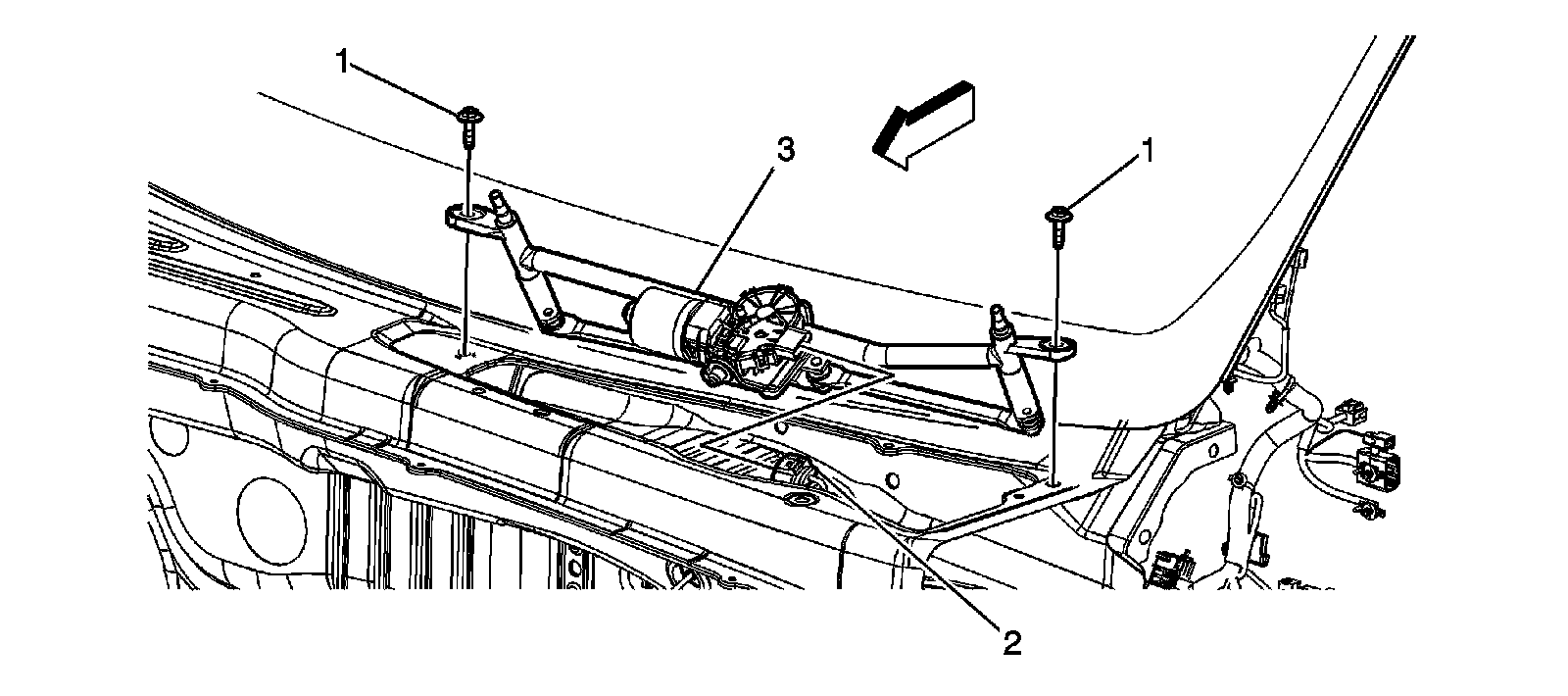 1
3
1
2