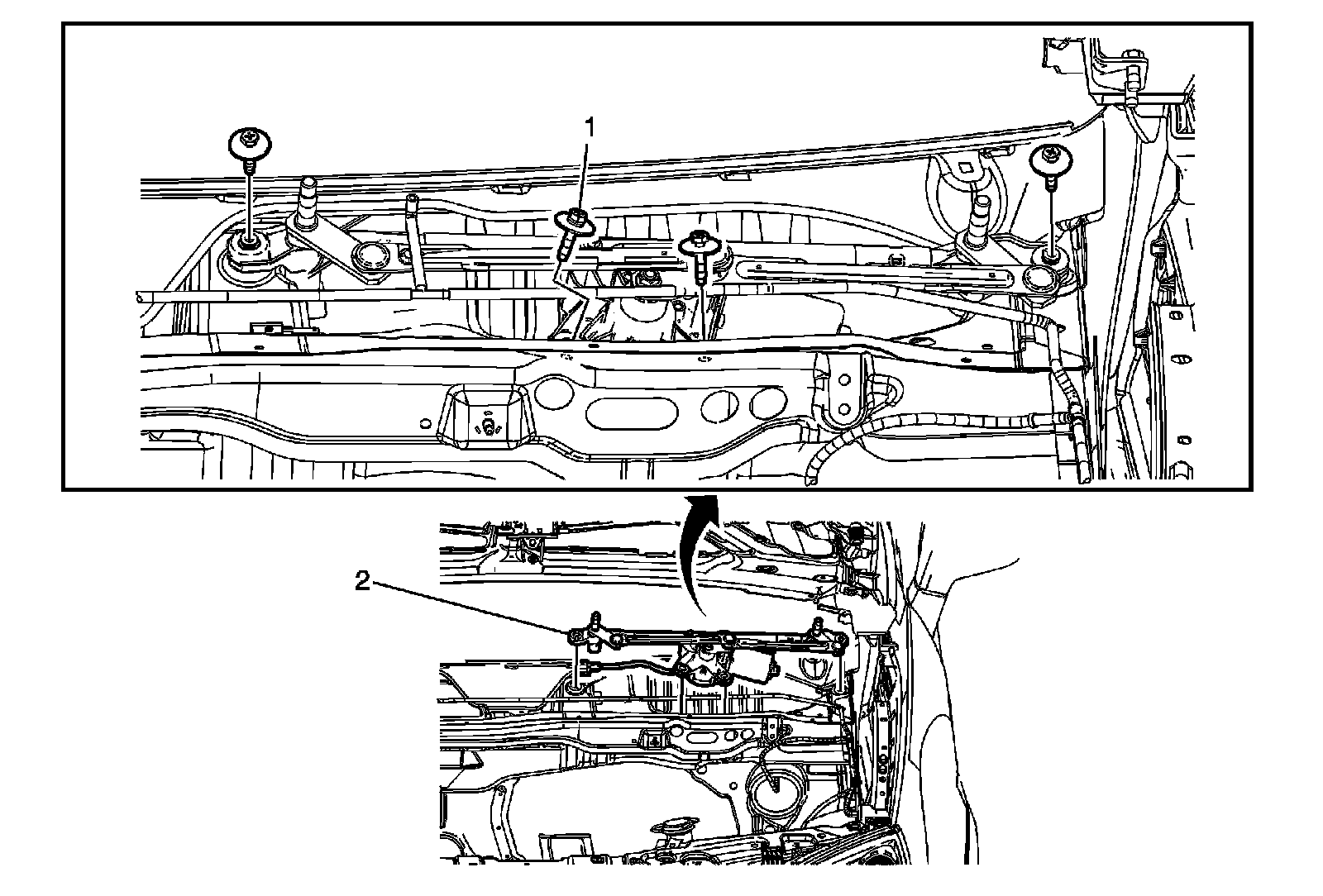 1

2