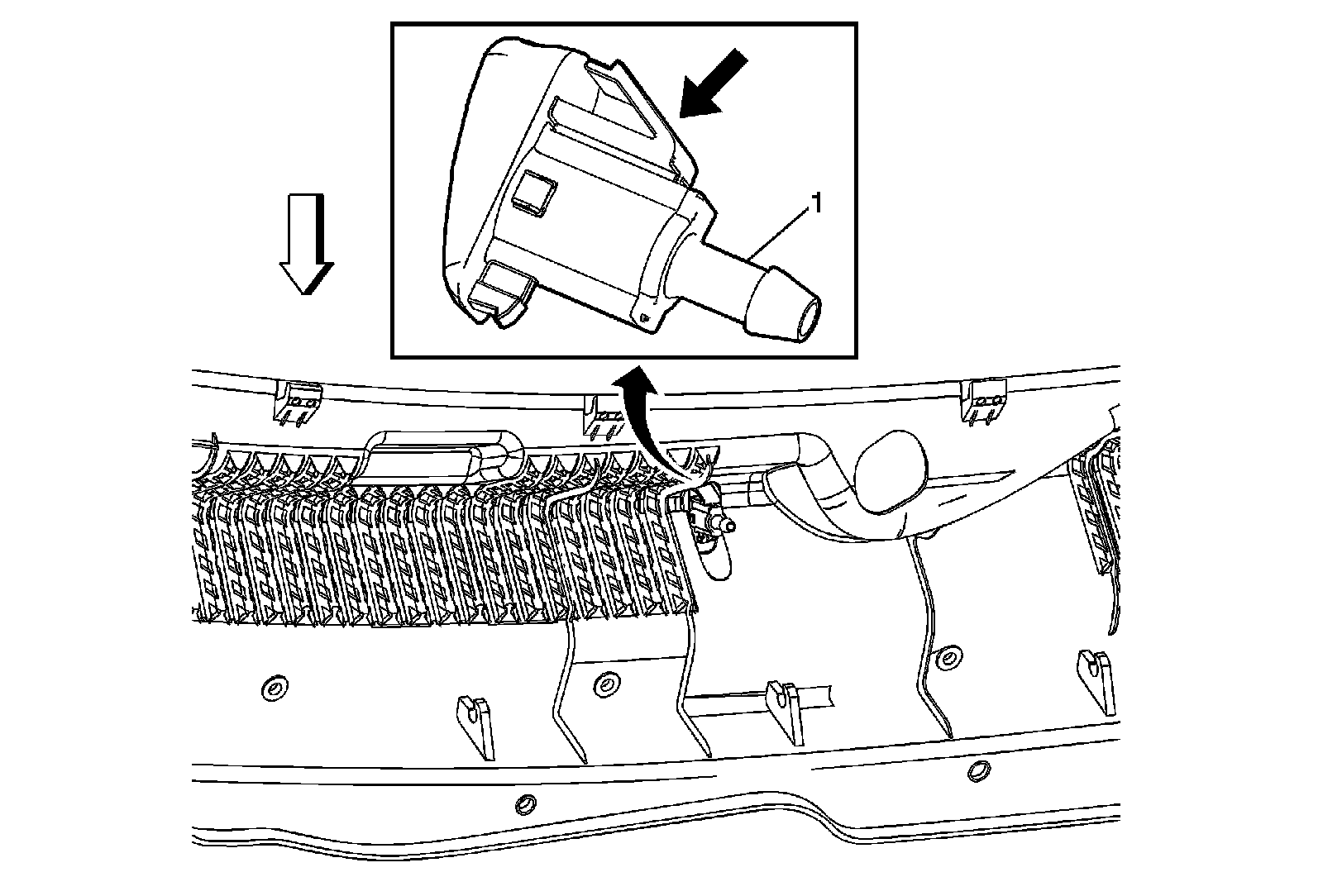 1