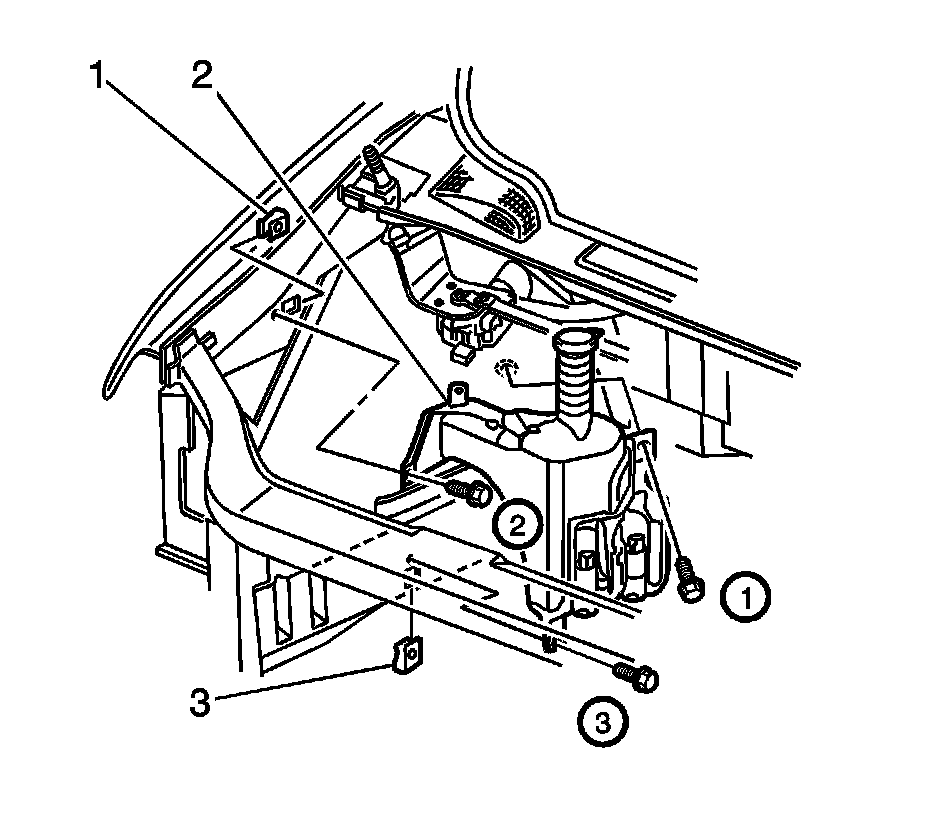 1
2
2
1
3
3