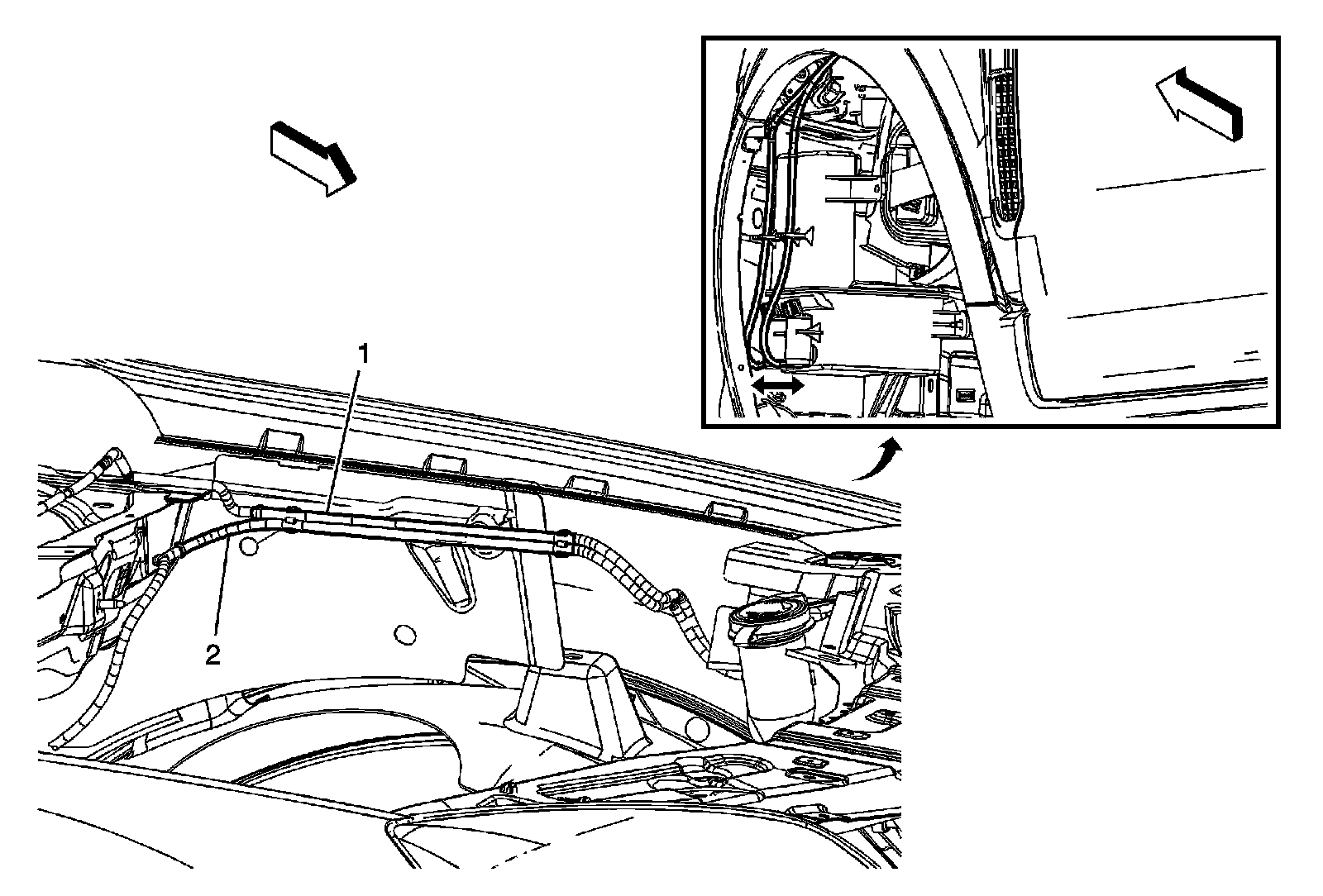 1
2