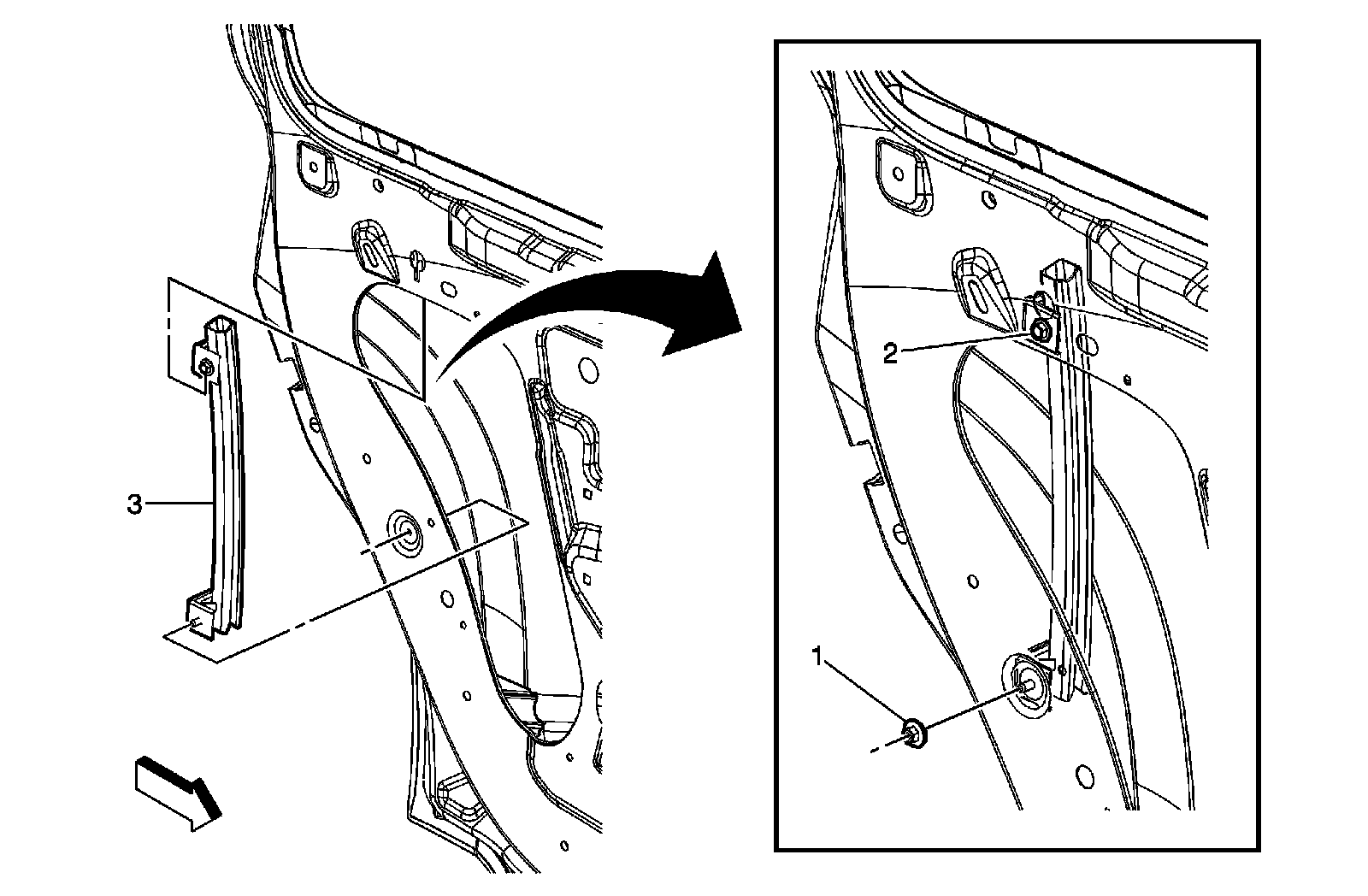 3

2

1