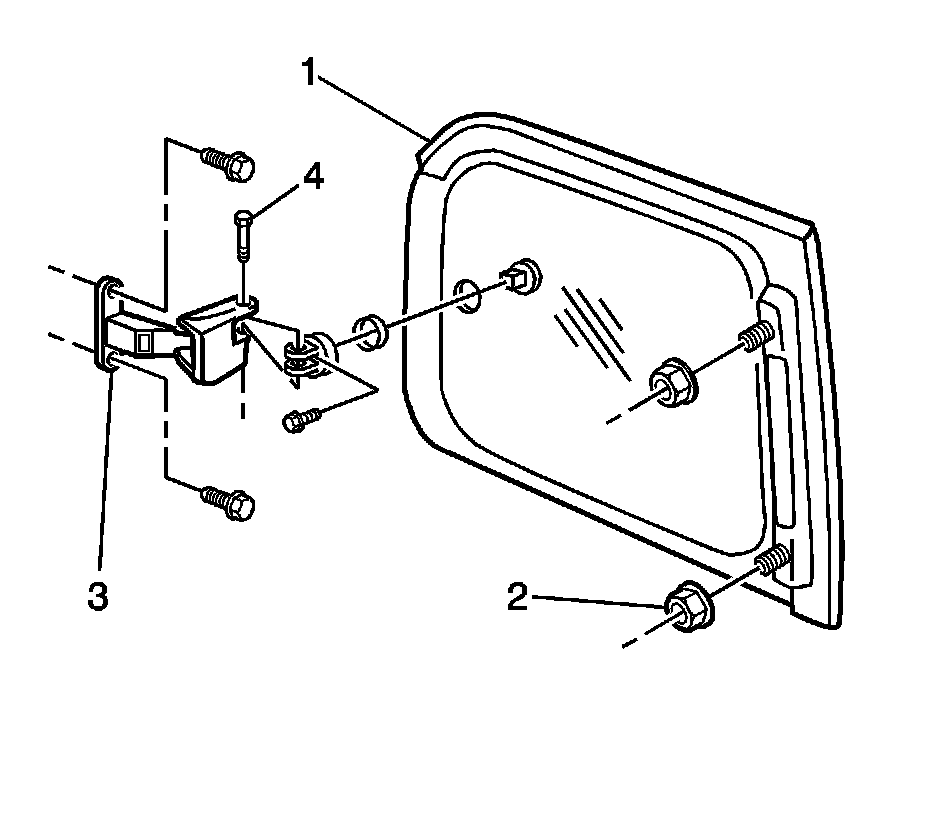 1
4
3
2