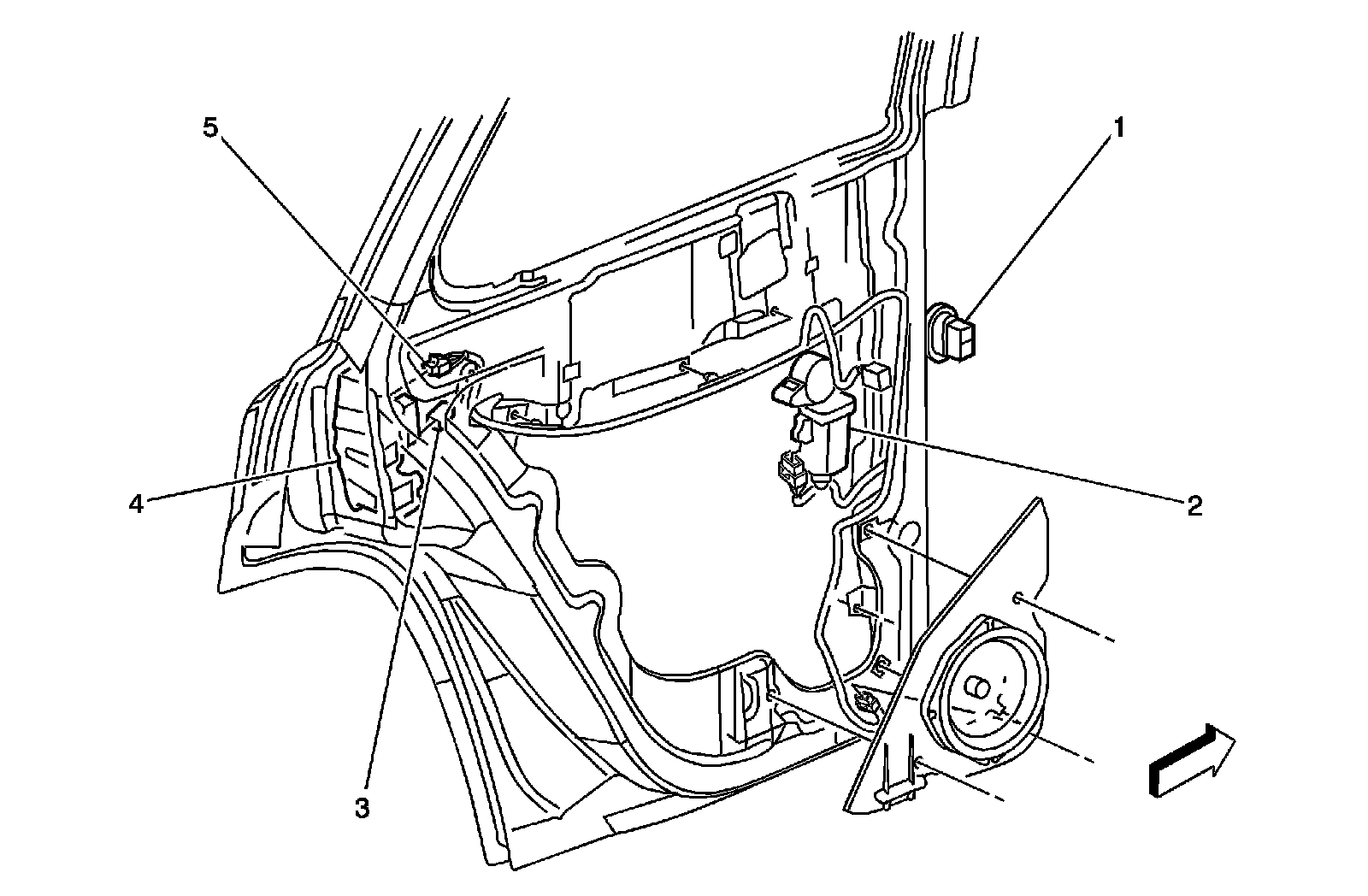 5
1
4
2
3