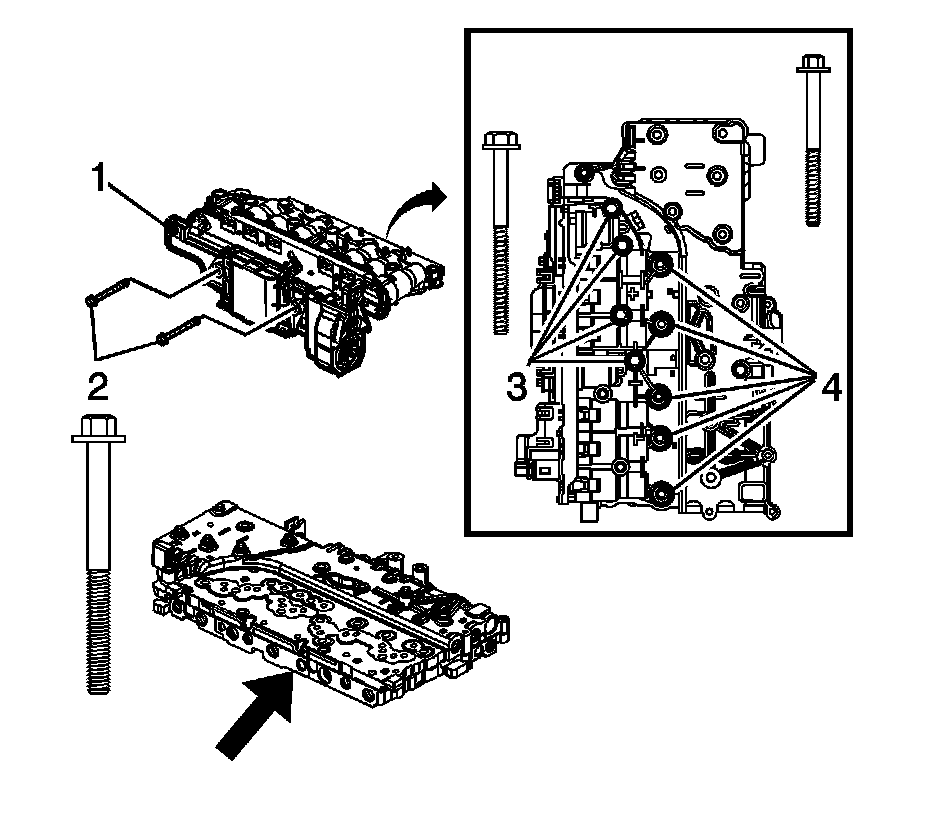 1
2
3
4