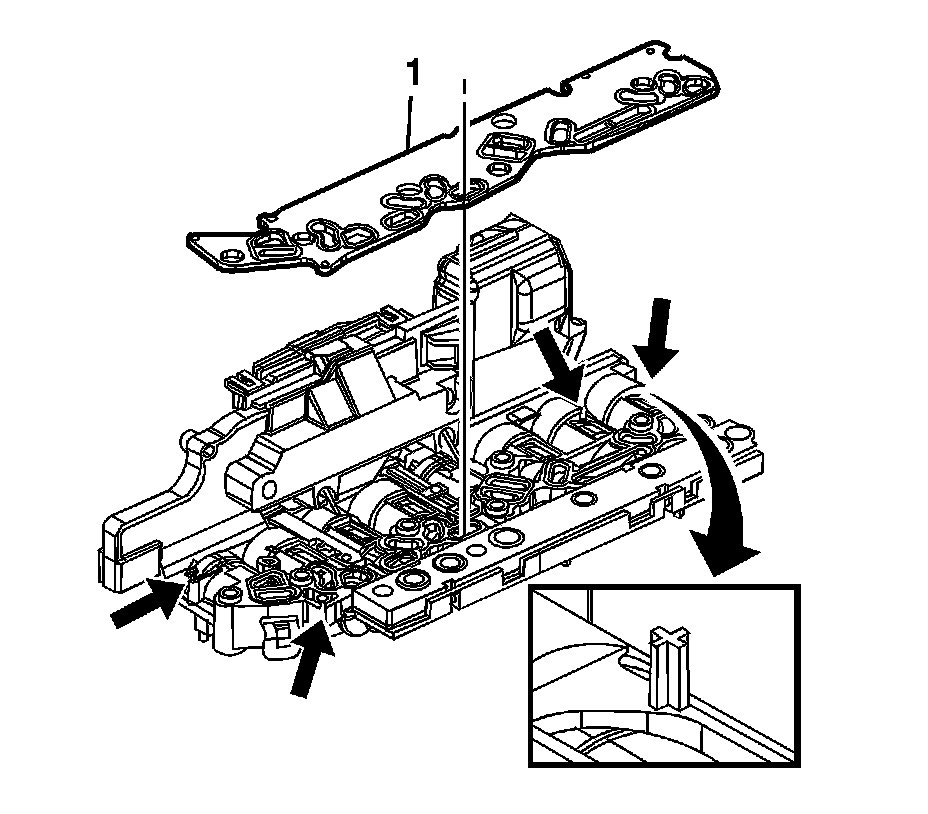 1