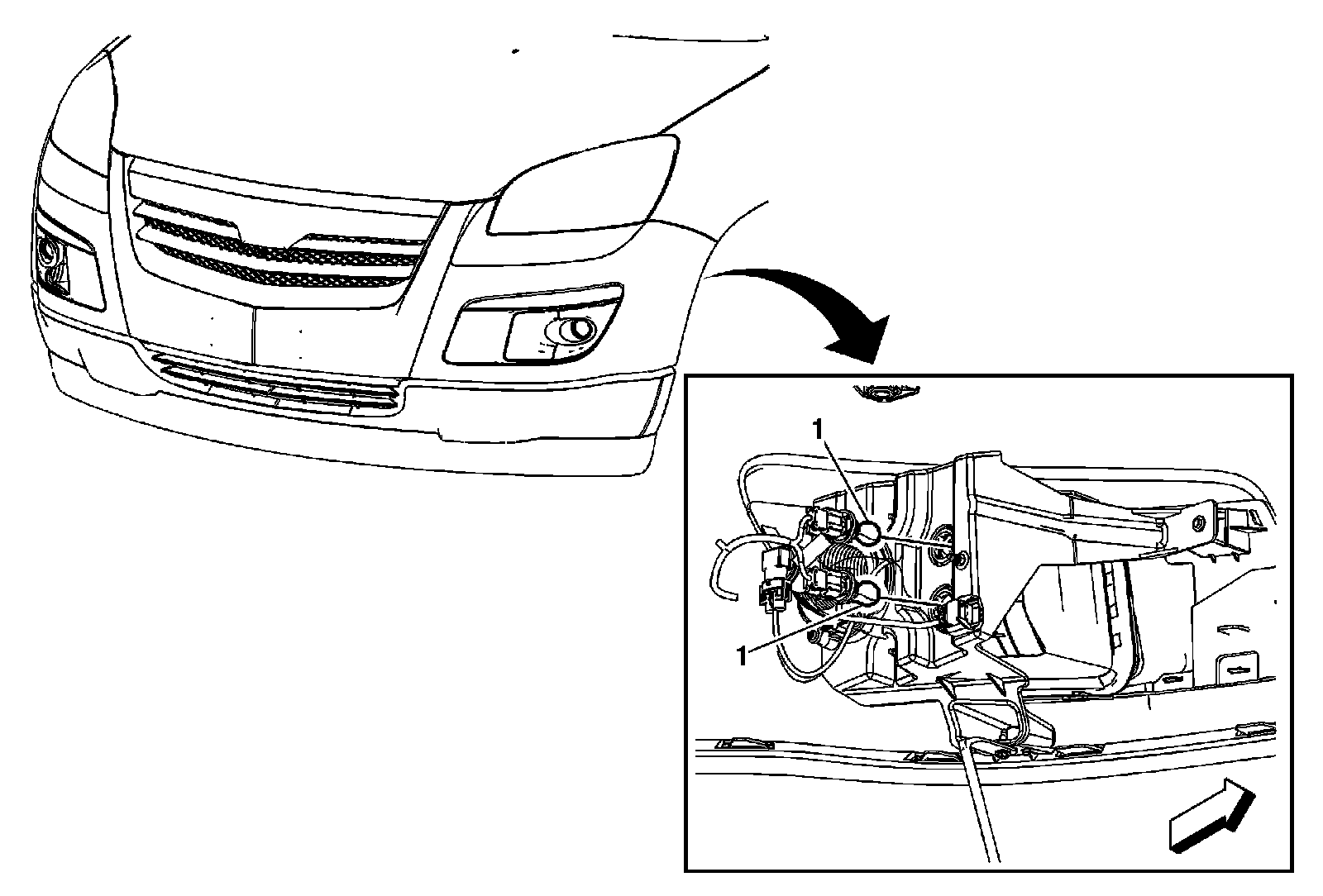 1

1