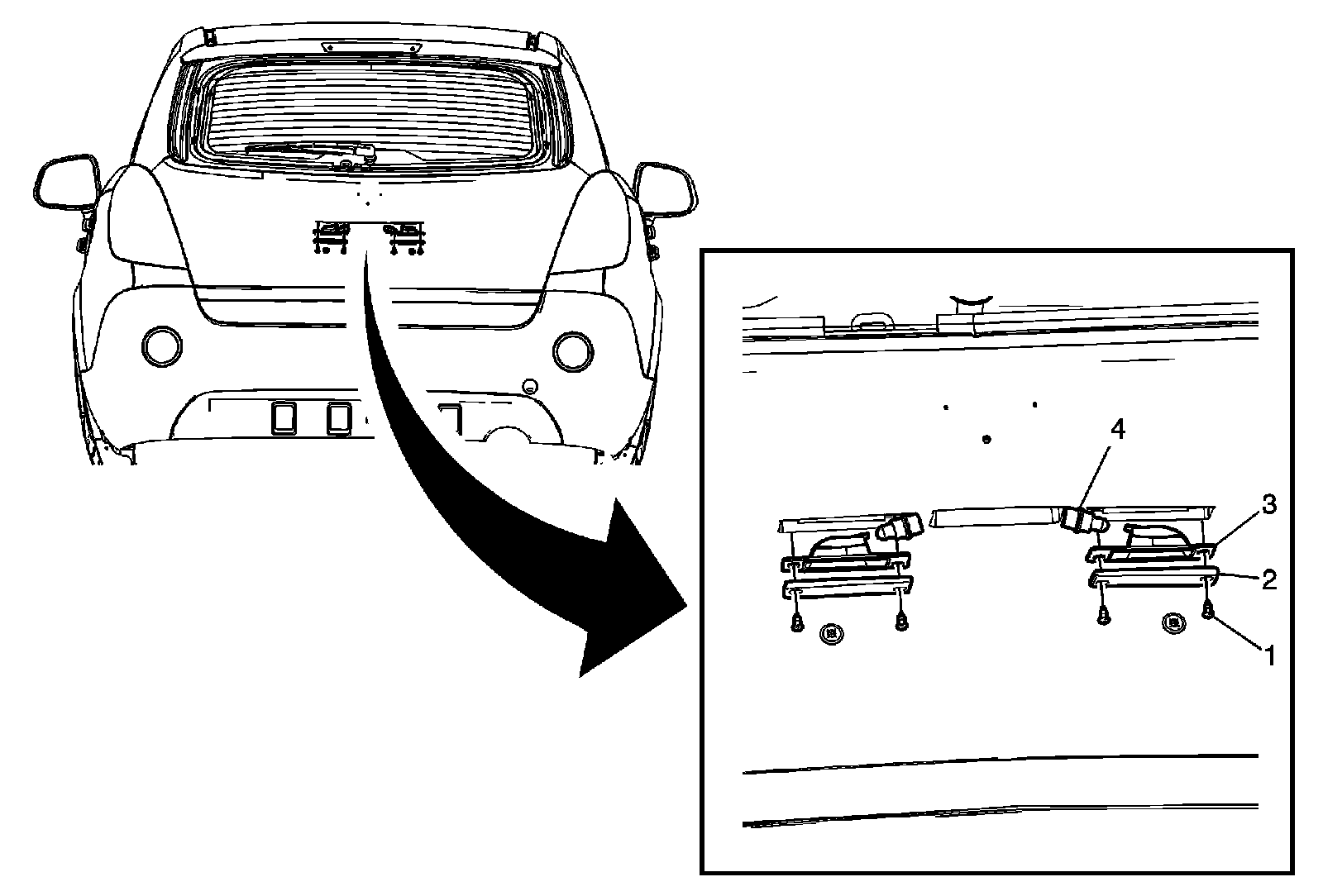 4
3
2
1