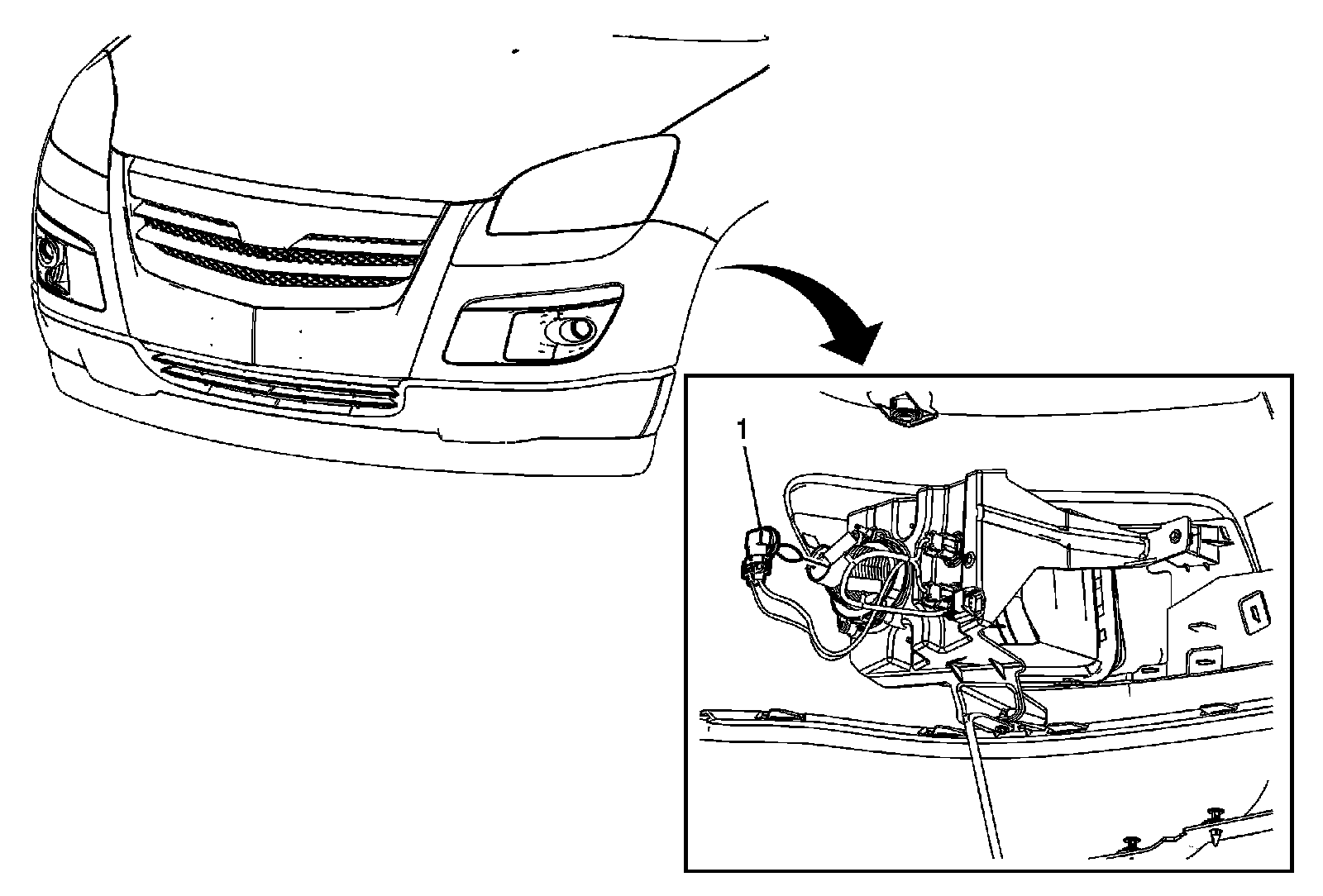 1