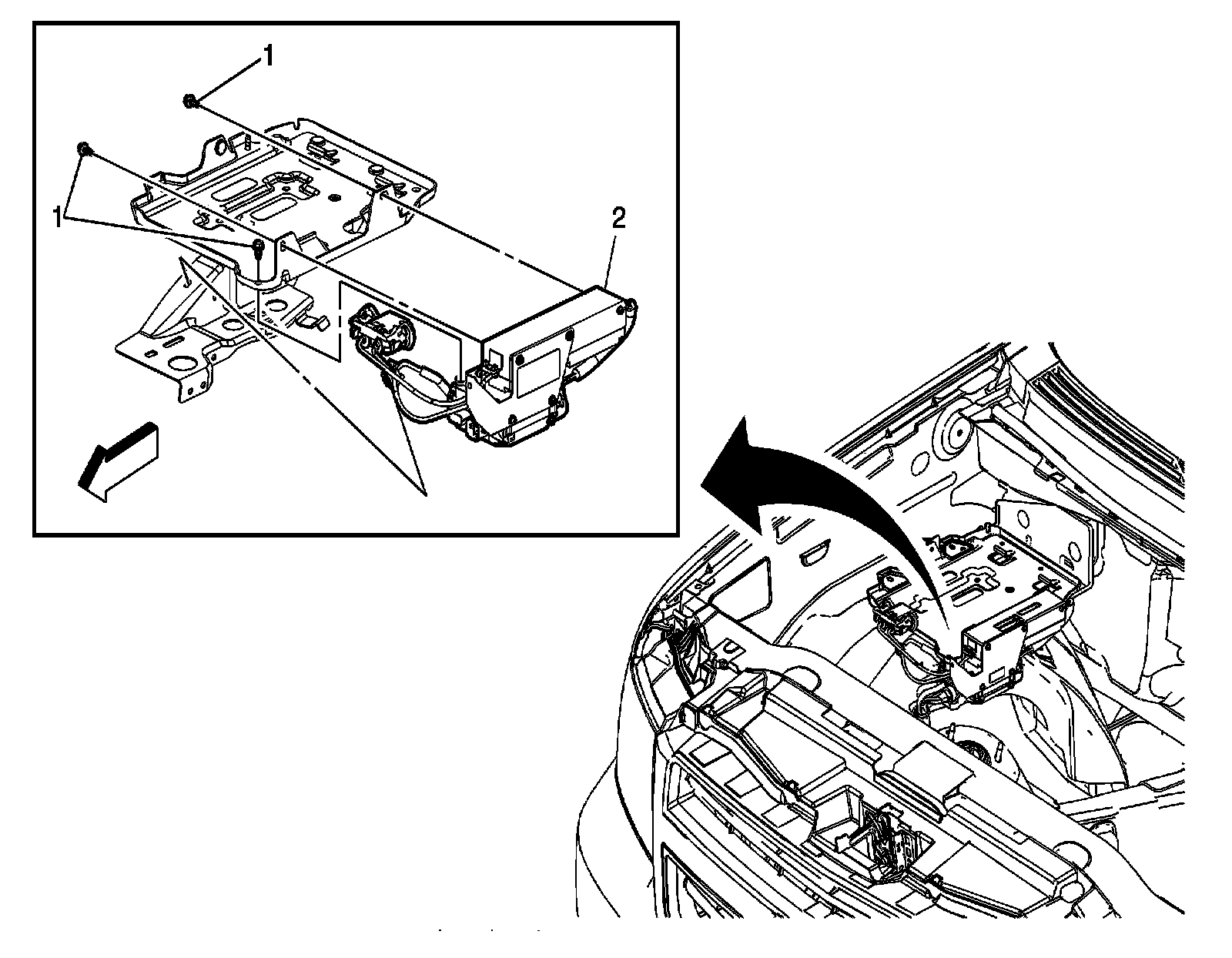 1

1

2