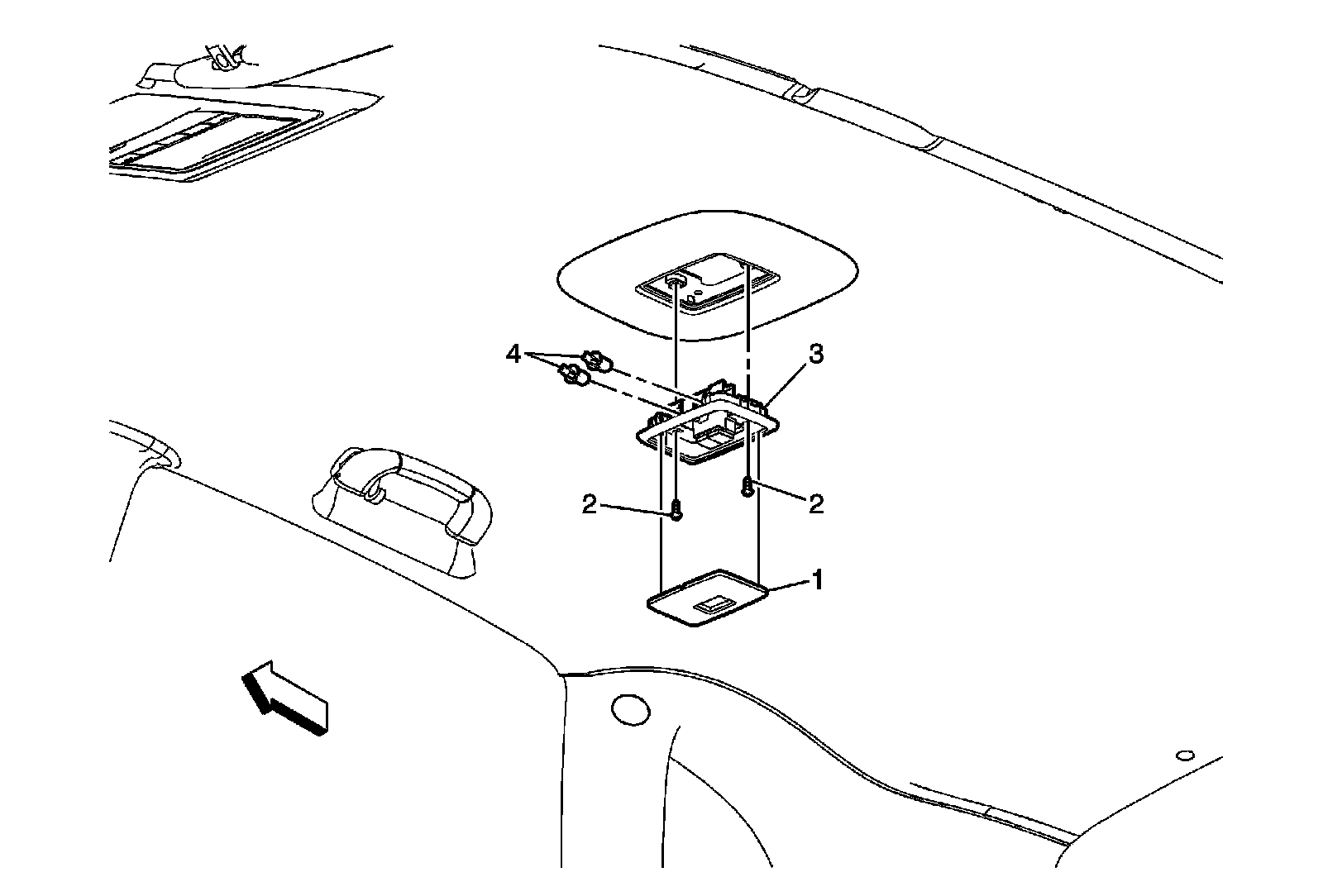 4
3
2
2
1