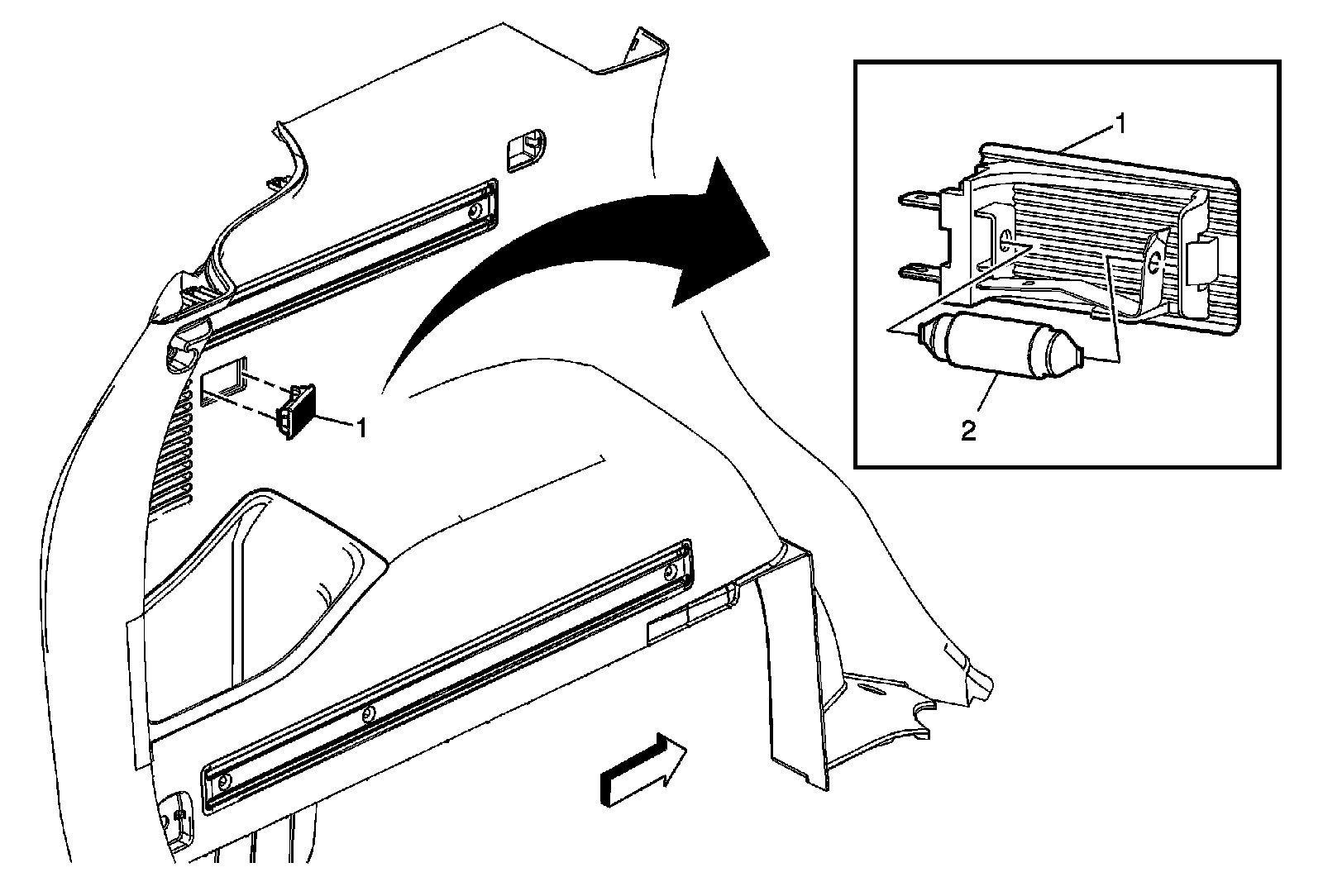 1

1

2