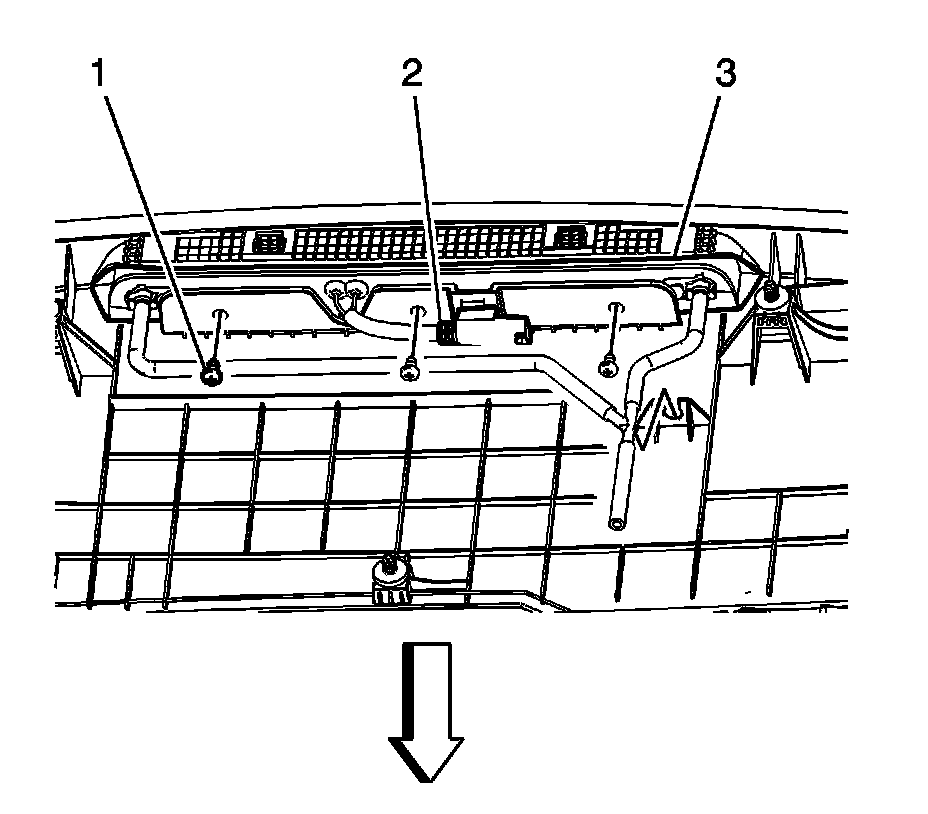 1
2
3